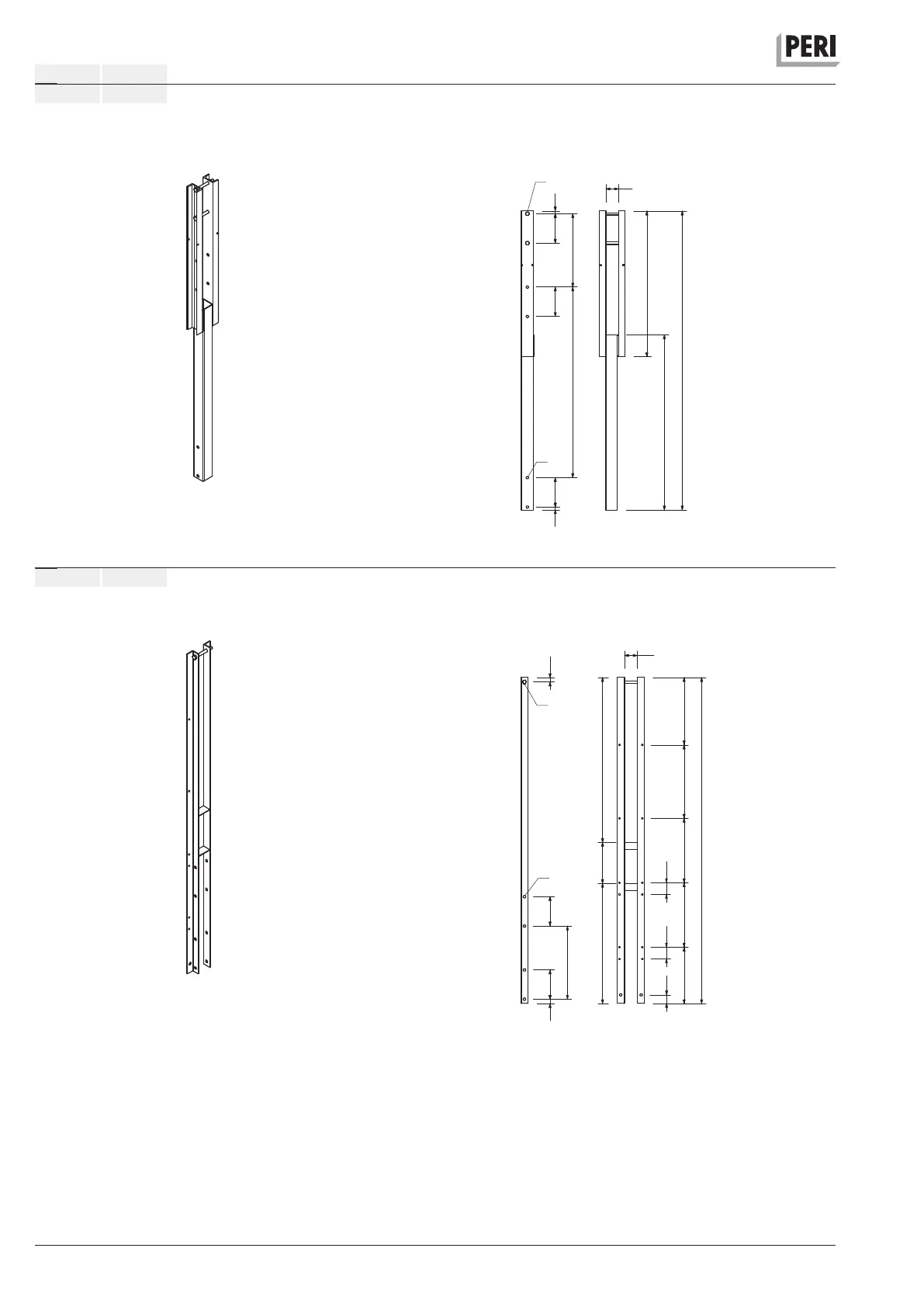 PERI