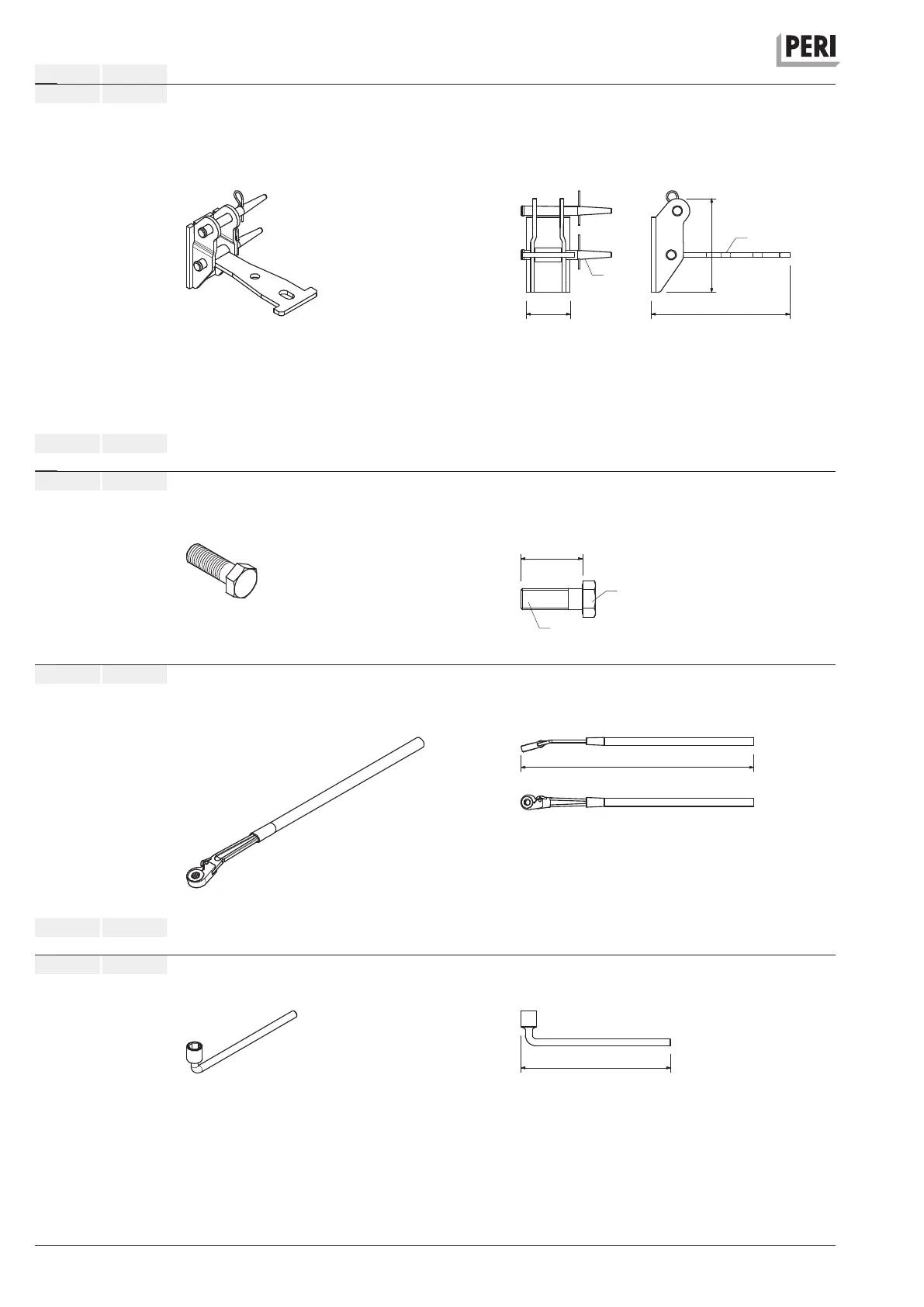 PERI