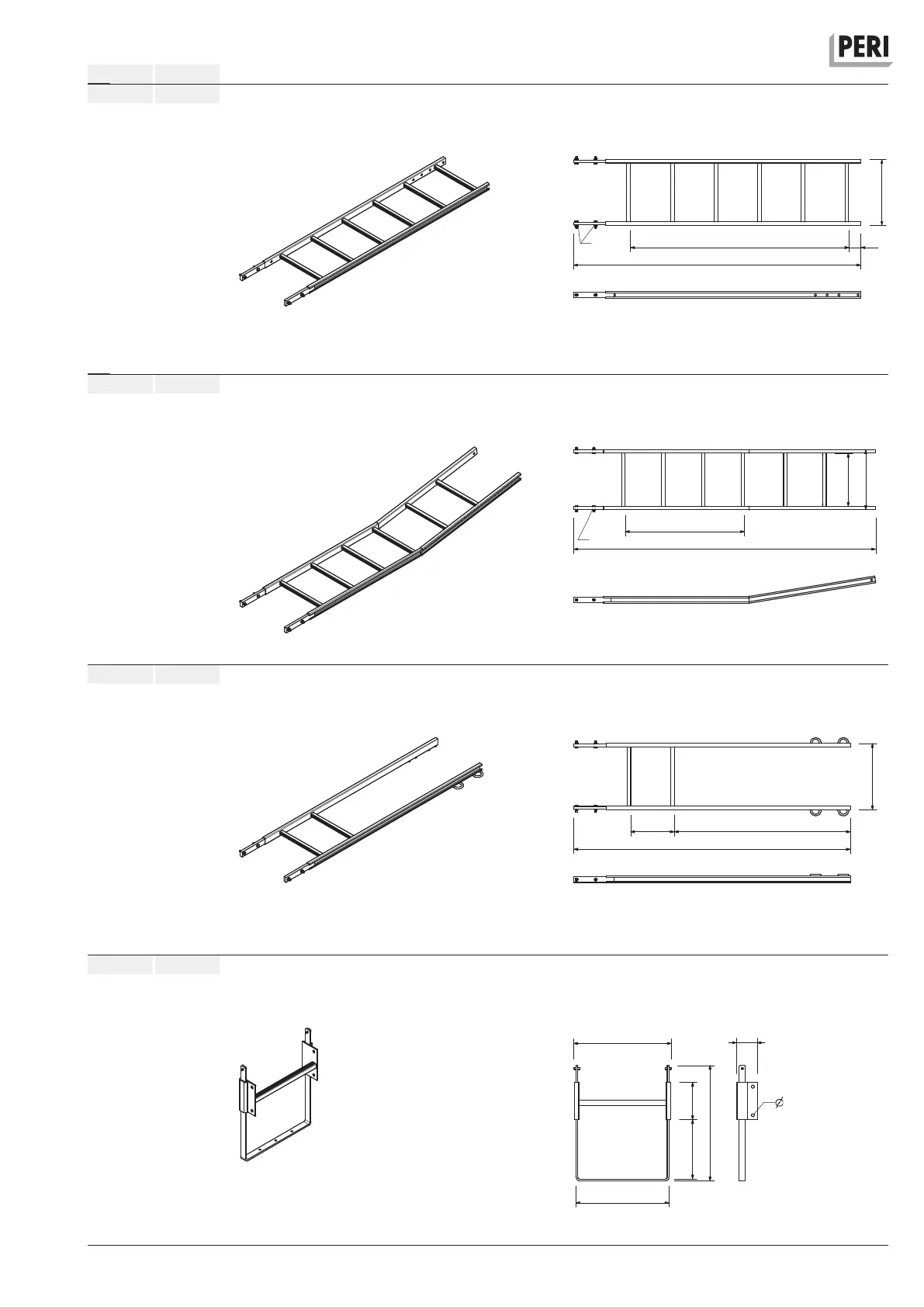 PERI