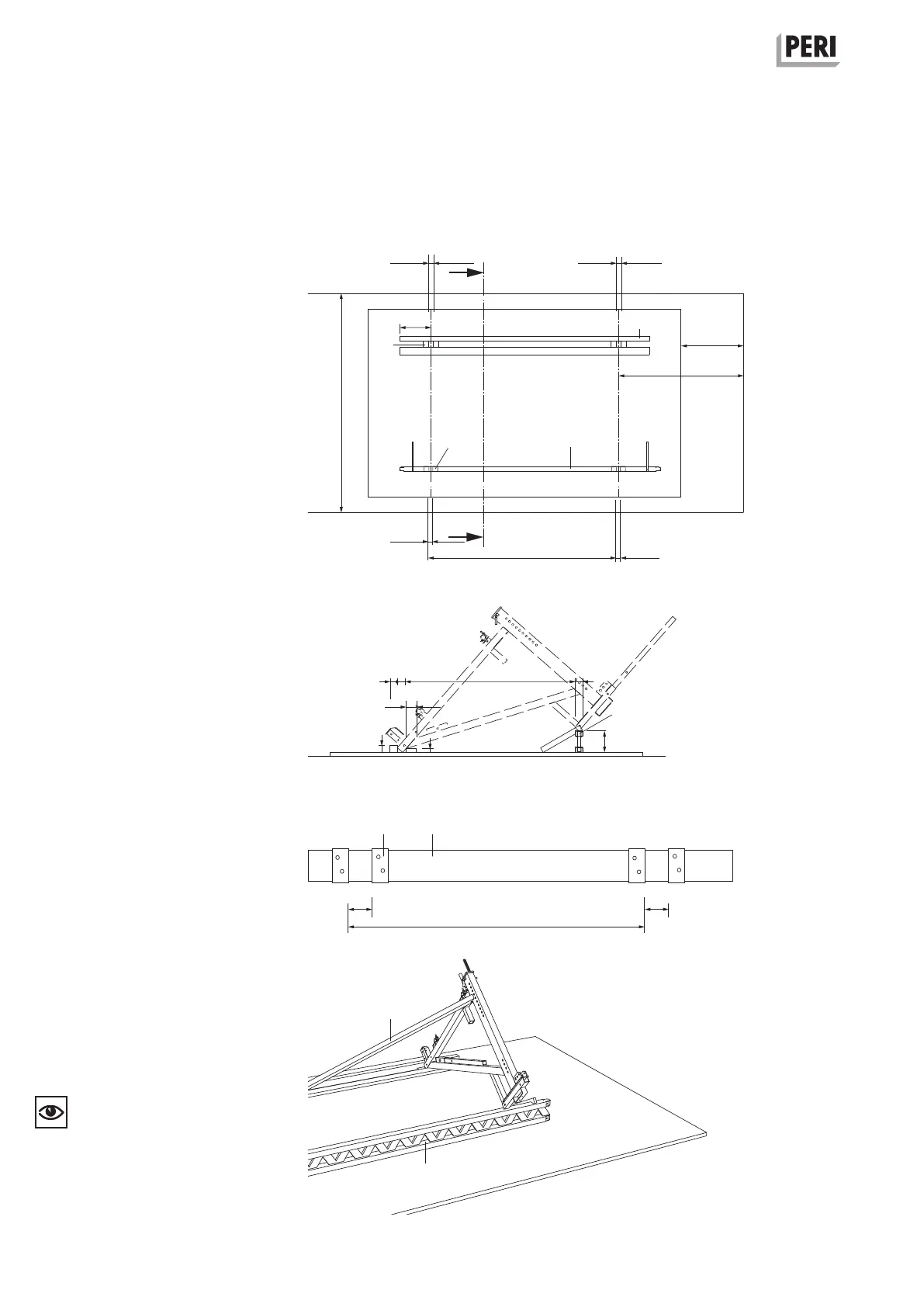 PERI