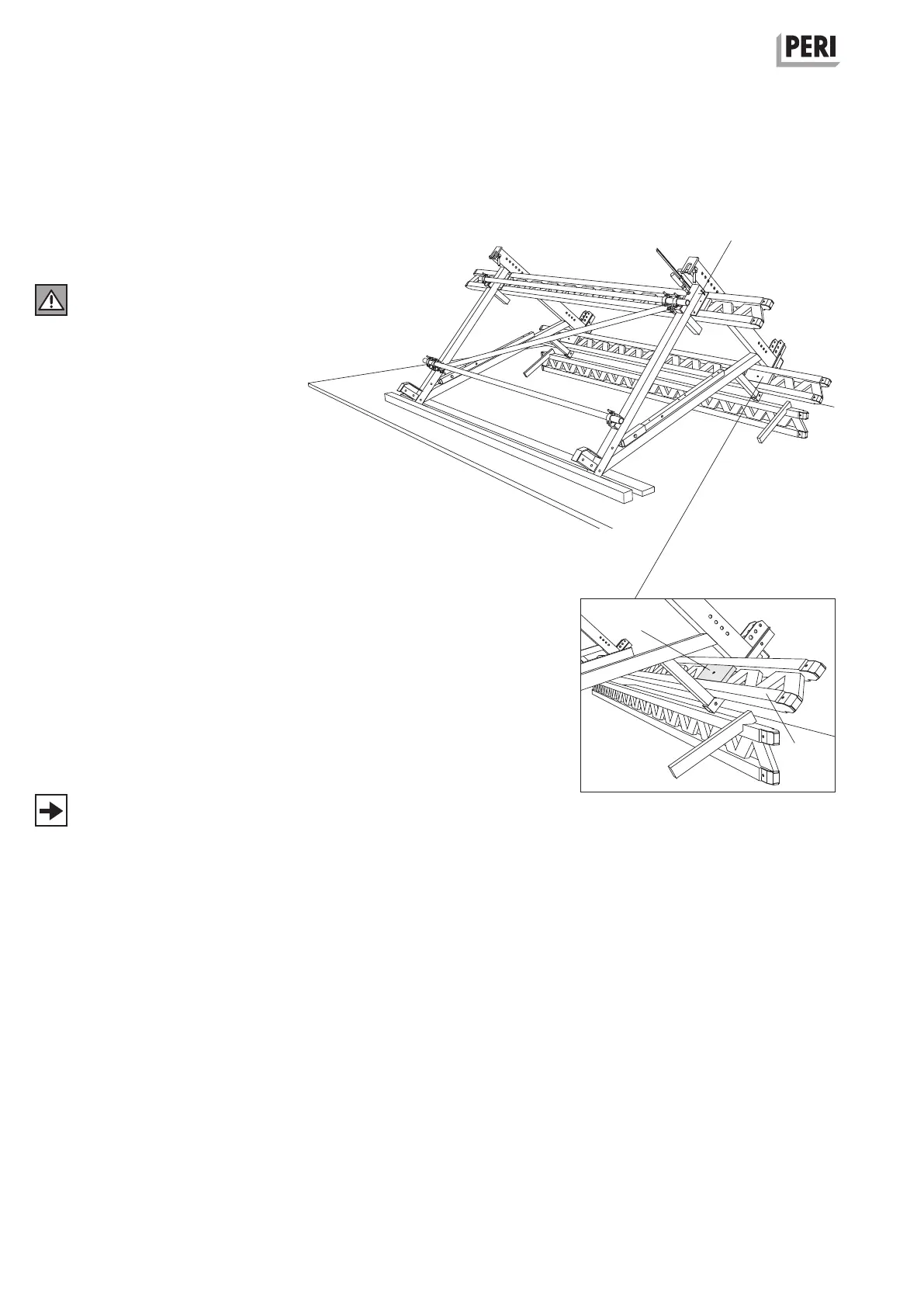 PERI