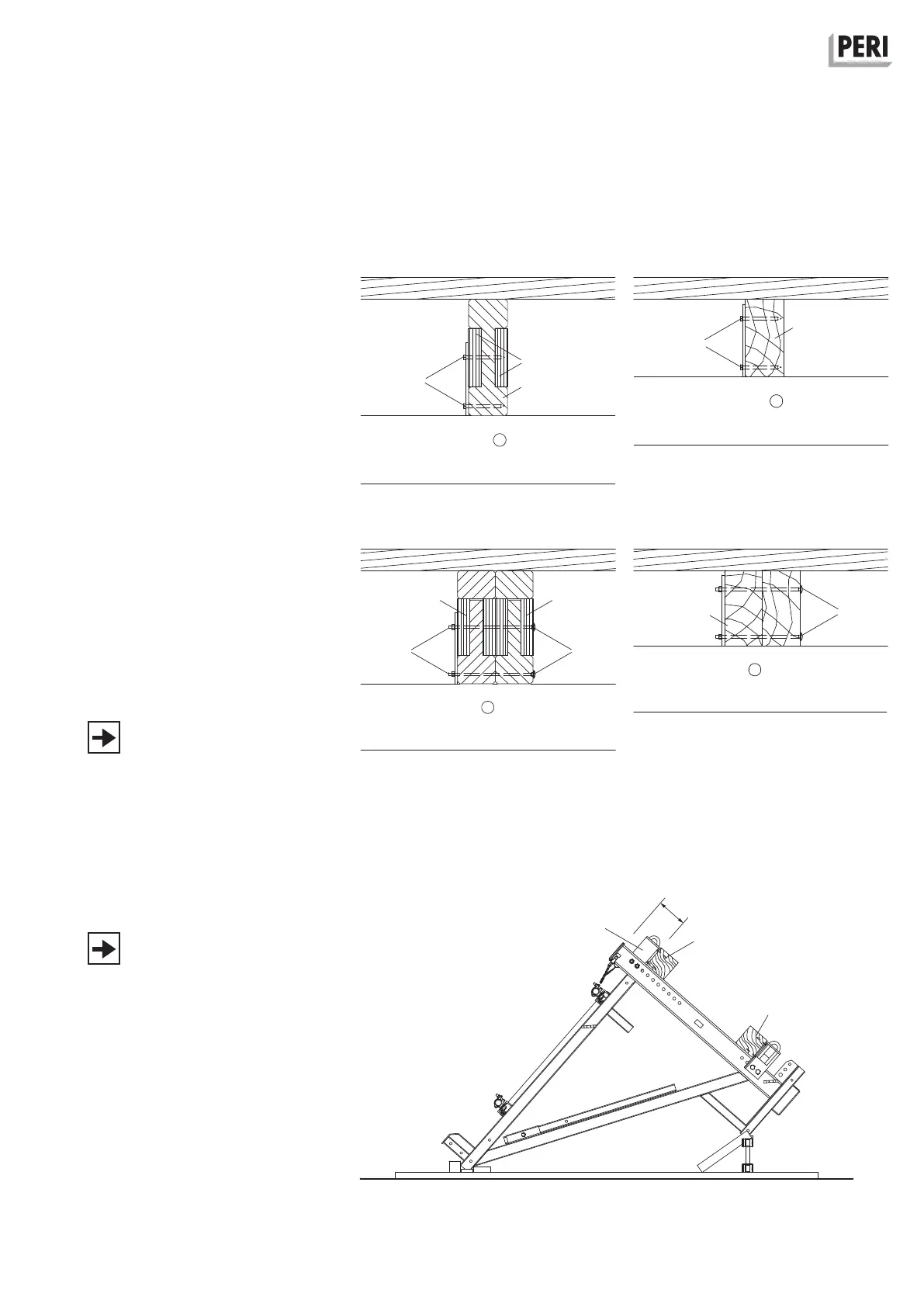 PERI