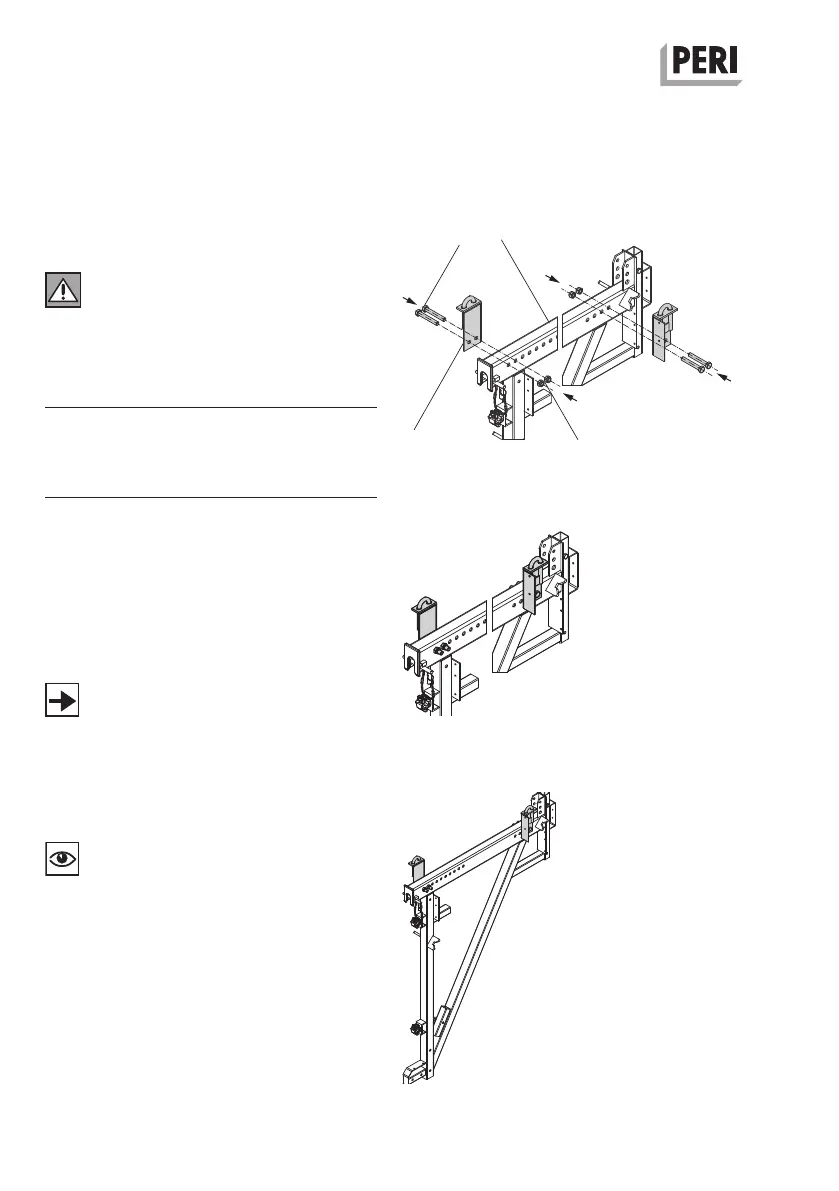 PERI