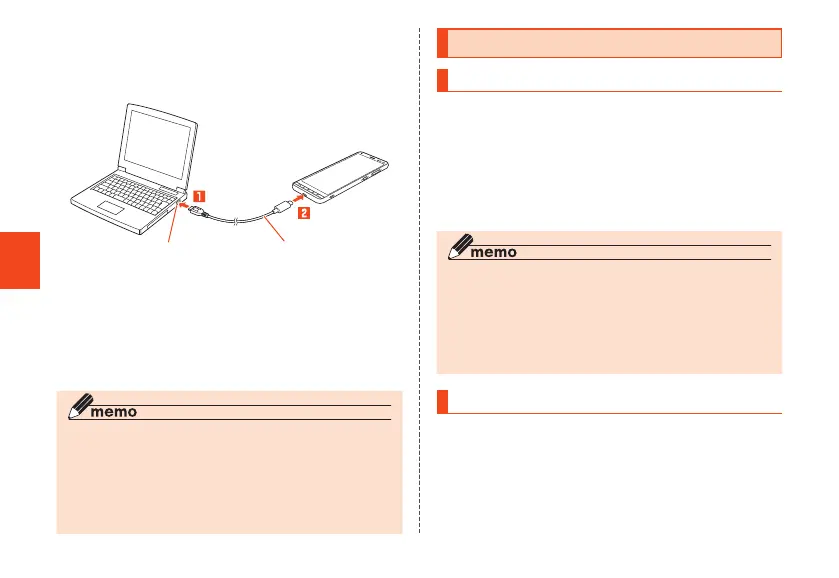 1

2

memo

memo