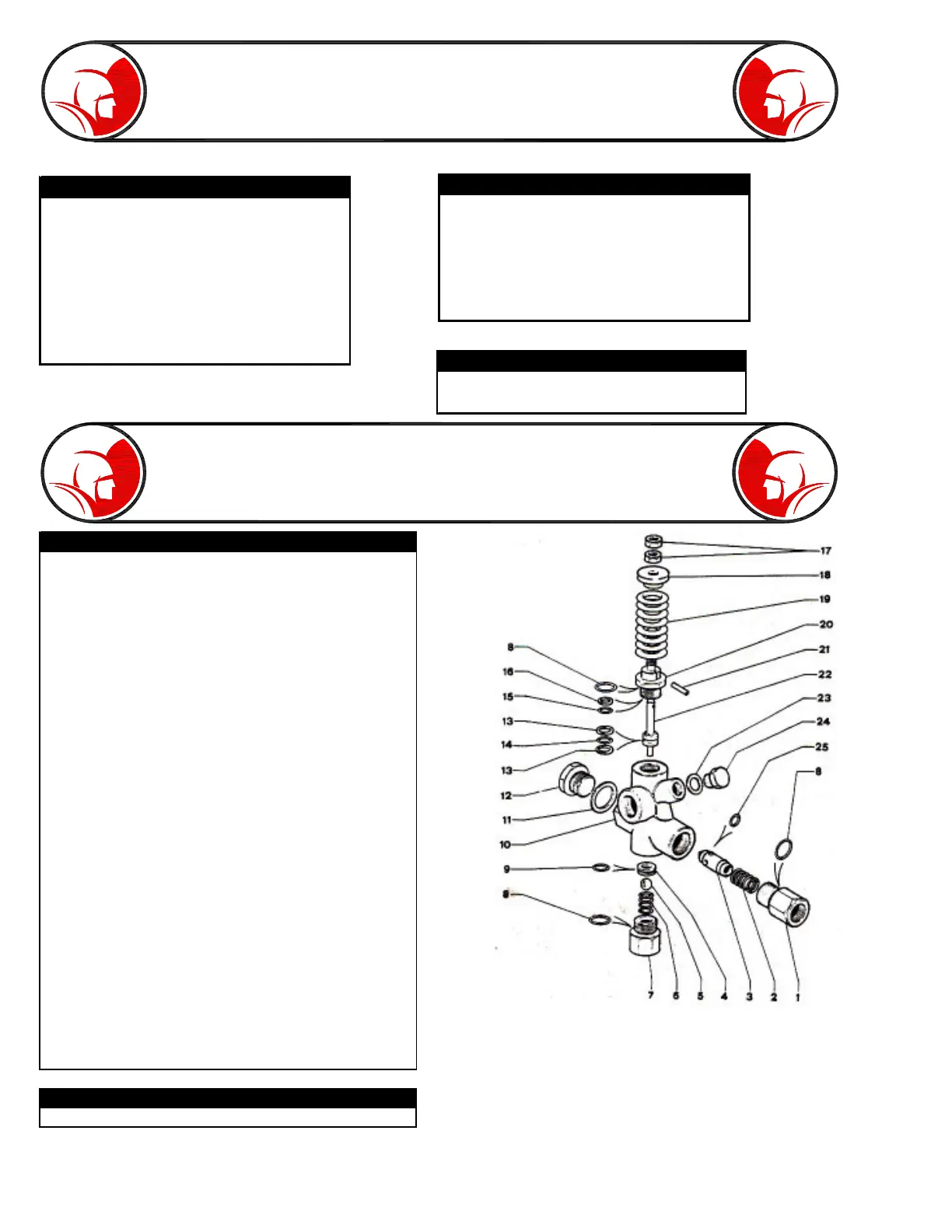 17
18
19
20
21
22
23
24
25
8
8
16
15
13
14
13
12
11
10
9
8
7
6
5
4
3
2
1