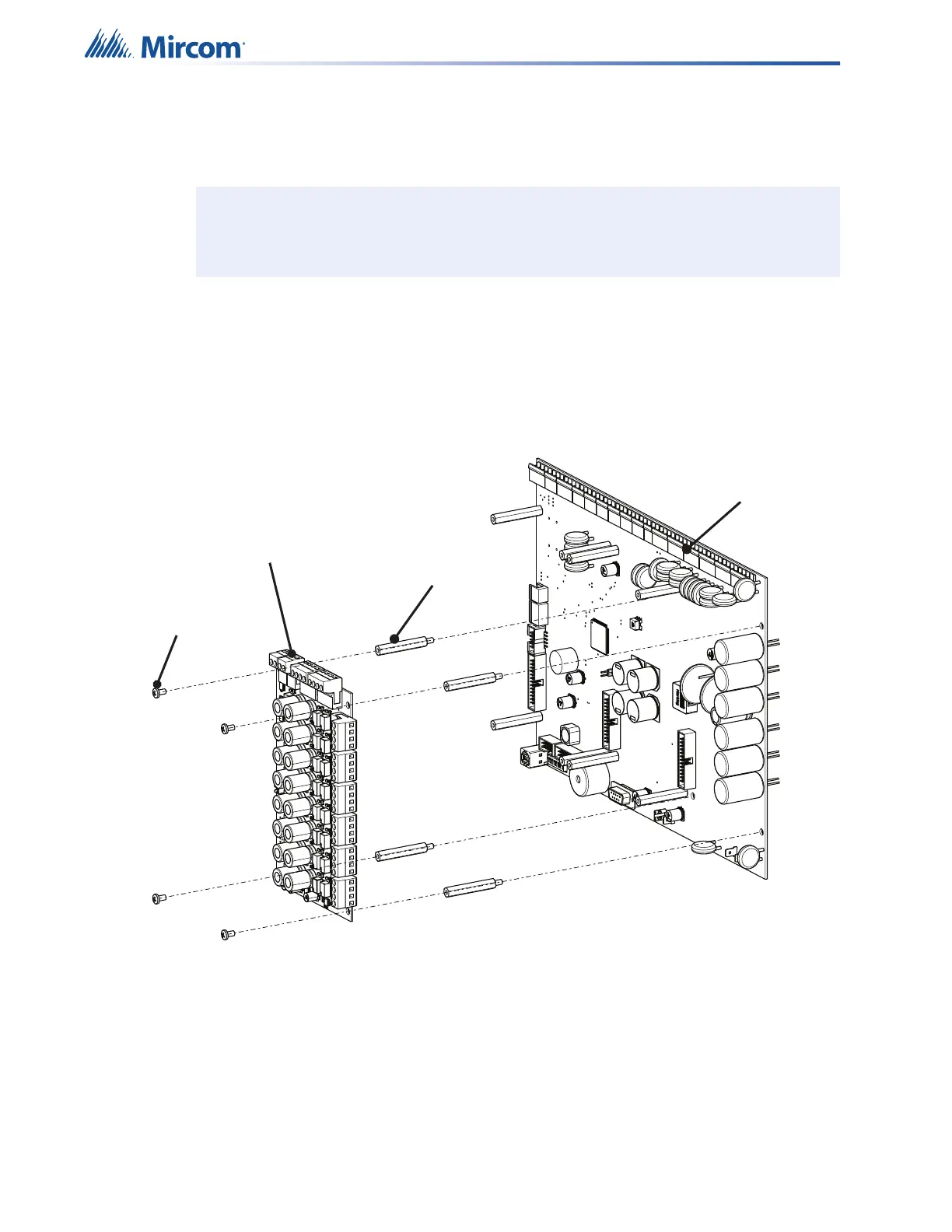 Mircom