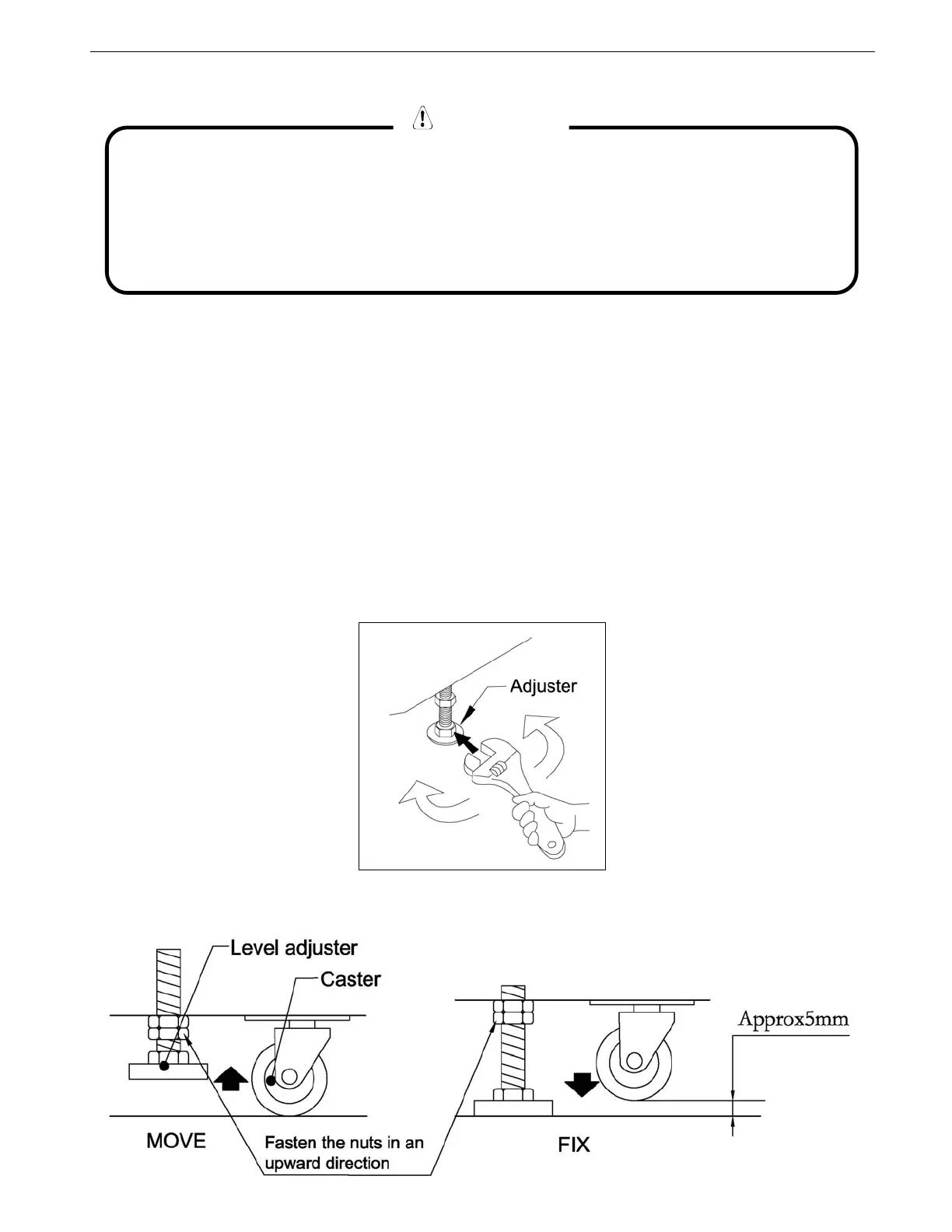 Adjuster

Level adjuster

Caster

Approx5mm

MOVE

Fasten the nuts in an upward direction

FIX