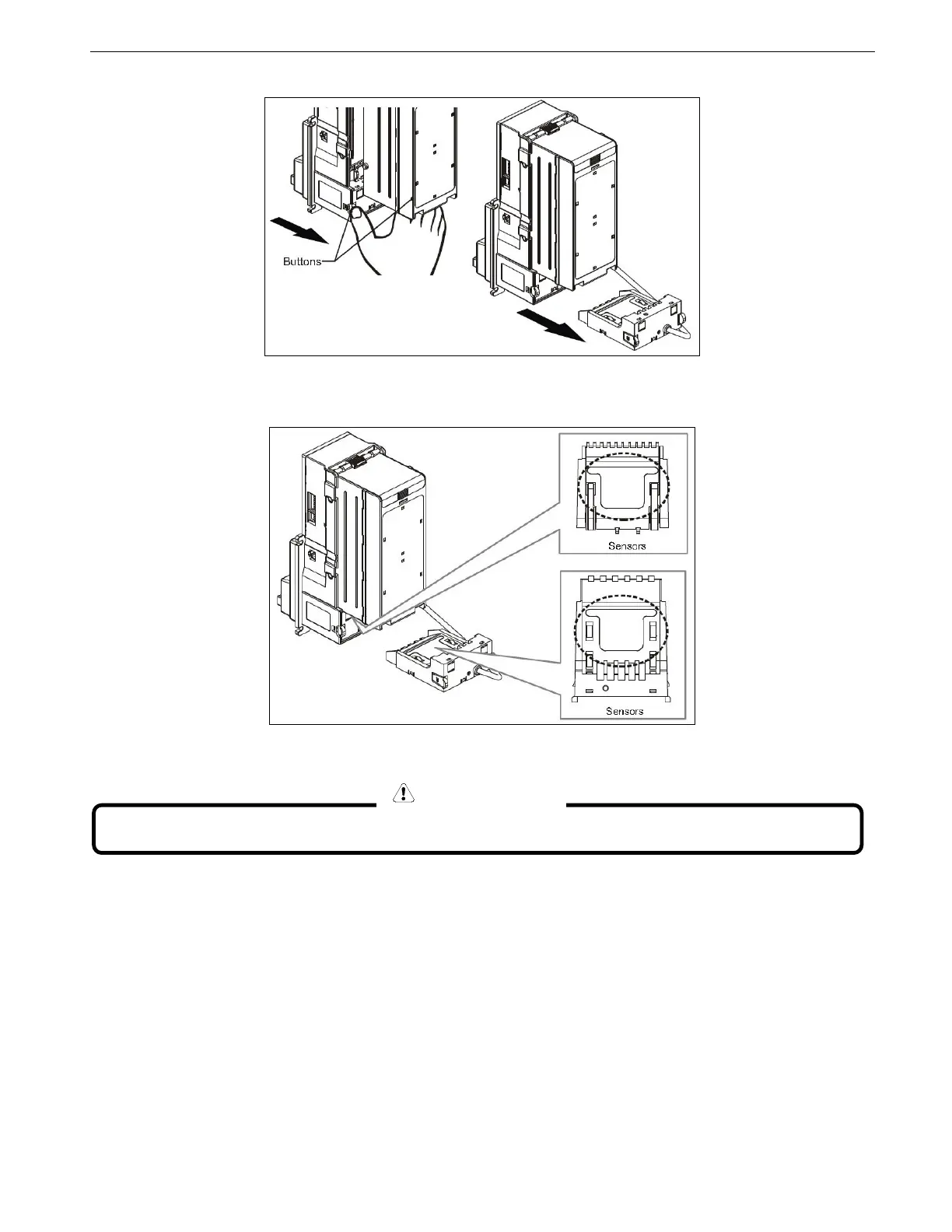 Buttons

Sensors

Sensors