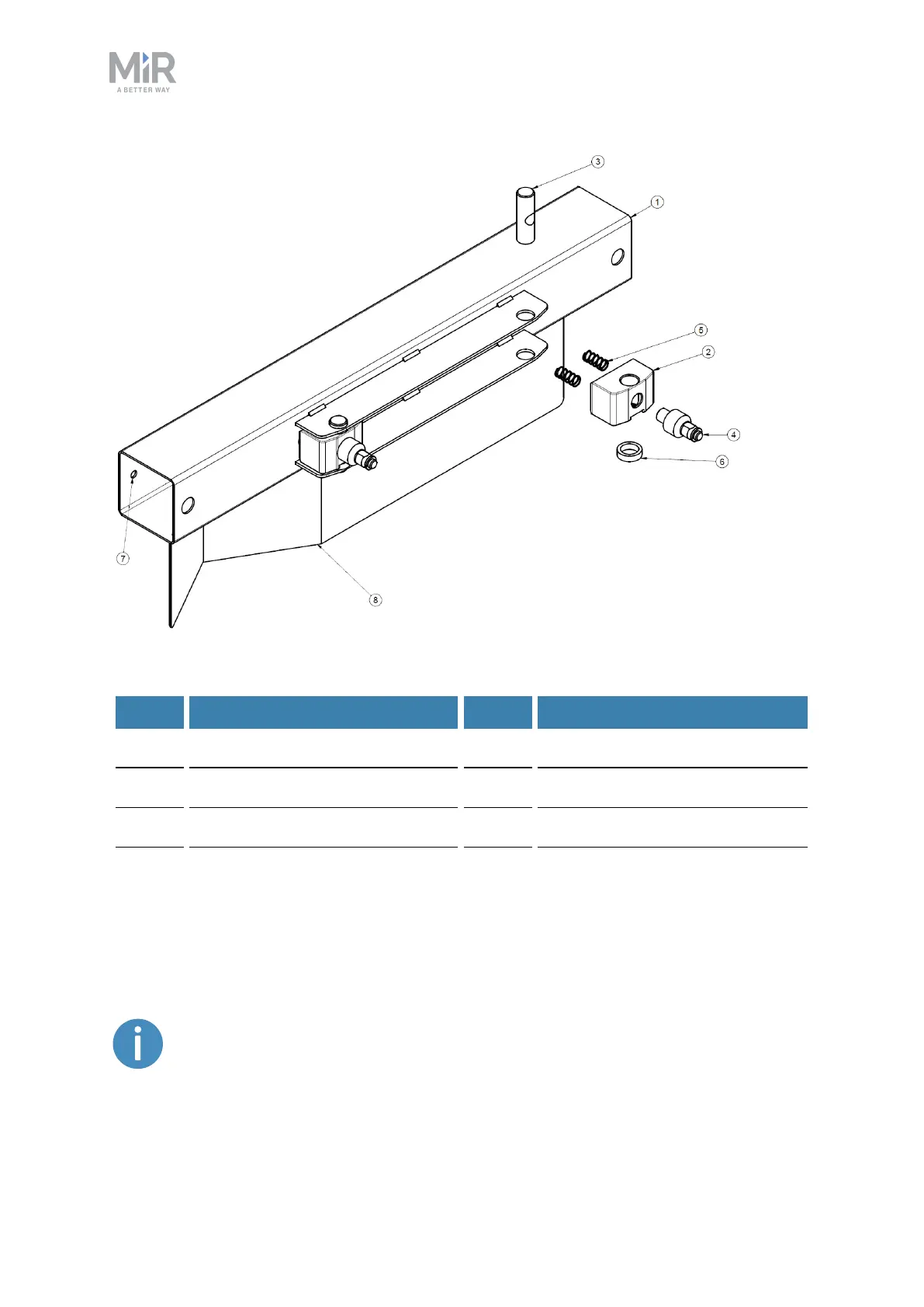 MiR
A BETTER WAY

3
1
5
2
4
6
7
8