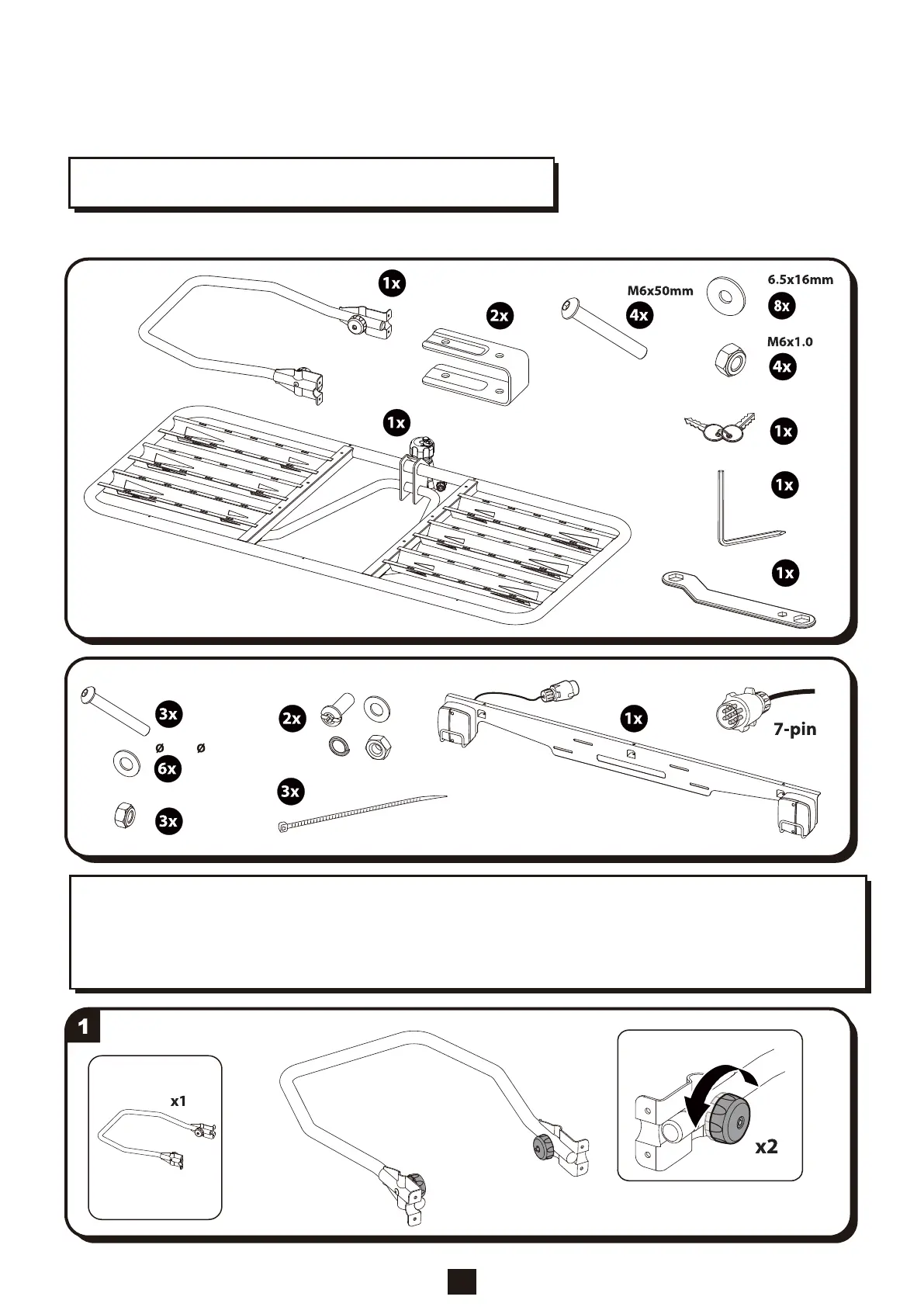 1x

2x

M6x50mm
4x

6.5x16mm
8x

M6x1.0
4x

1x

1x

1x

1x

3x

ø ø
6x

3x

2x

3x

1x

7-pin

1

x1

x2