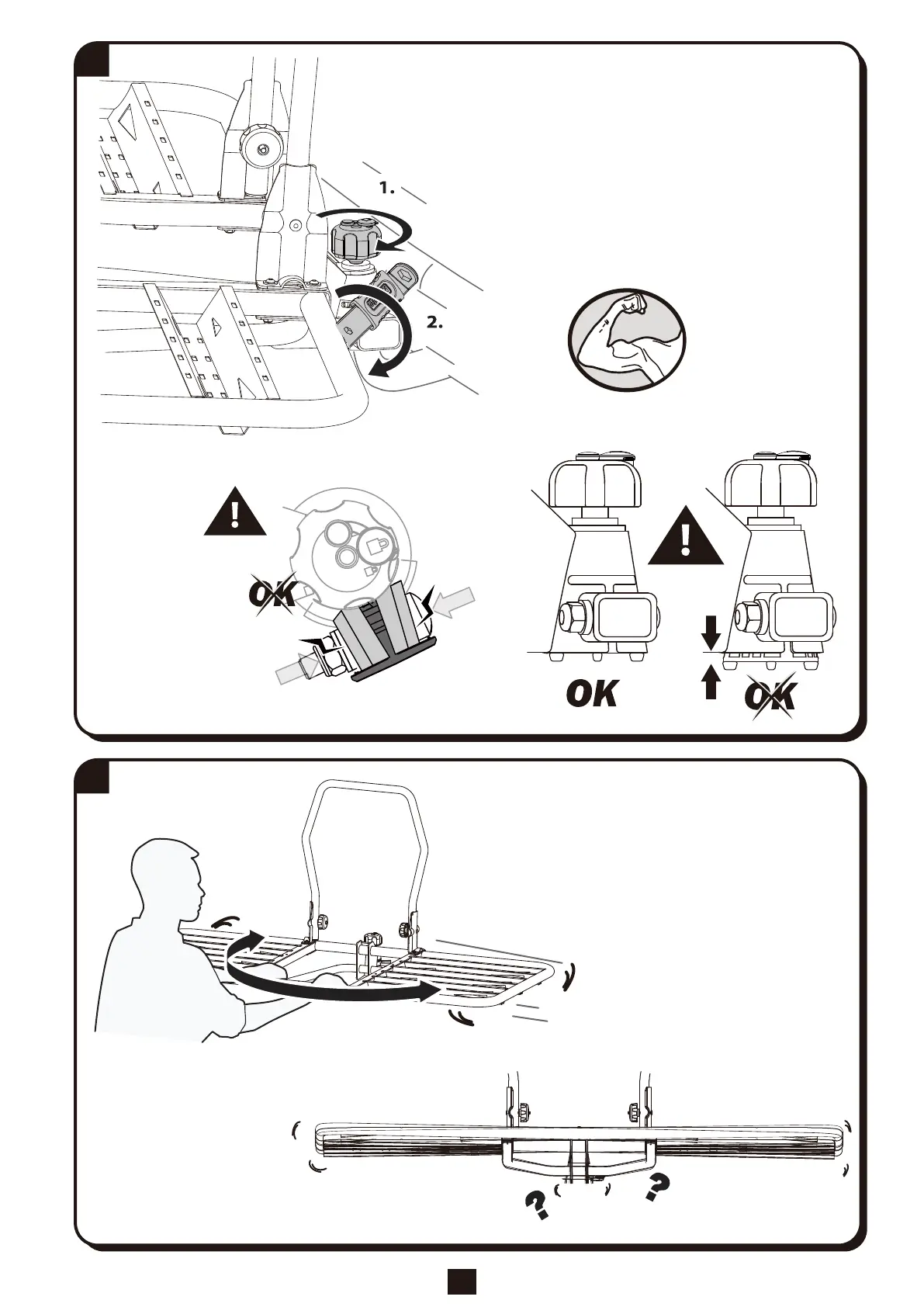 1.

2.

OK

OK

OK

?

?