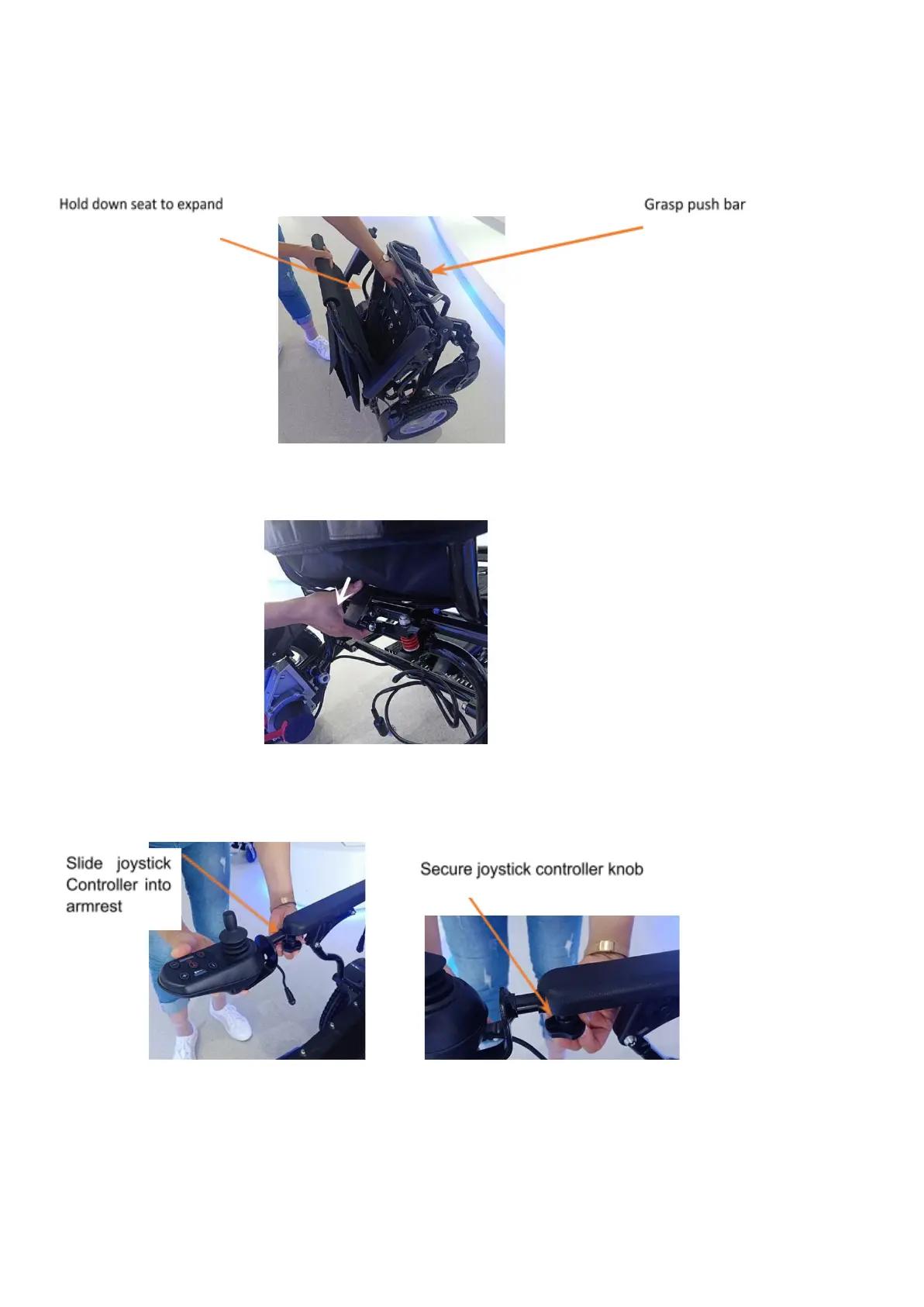 Hold down seat to expand

Grasp push bar

Slide joystick Controller into armrest

Secure joystick controller knob