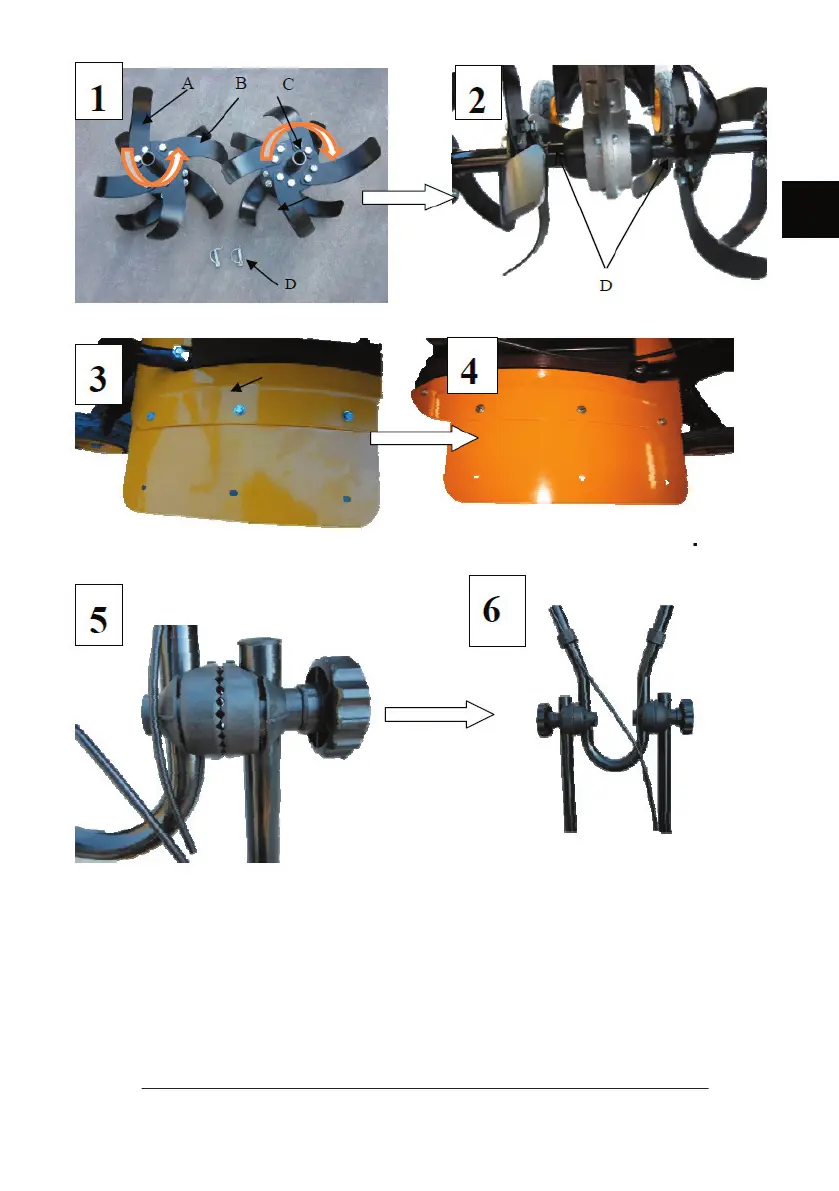 1
A
B
C
D

2
D

3

4

5

6