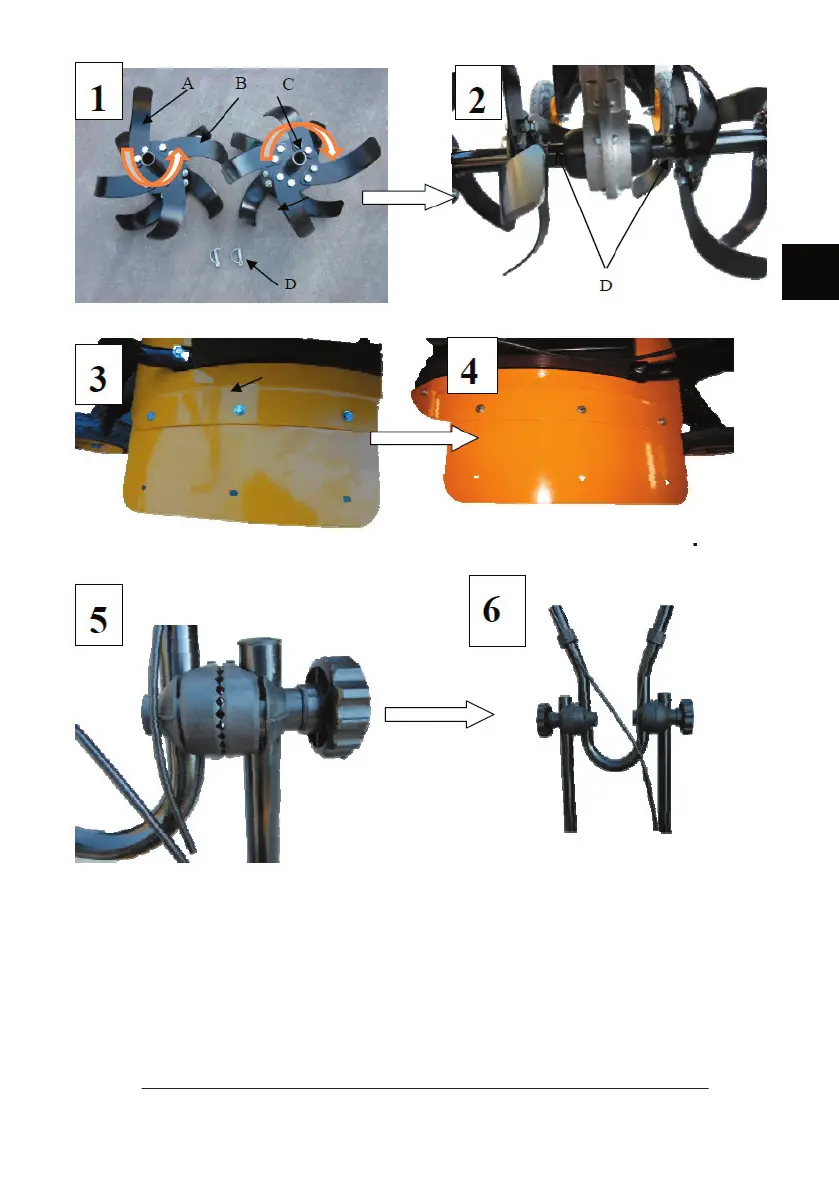 1
A
B
C
D

2
D

3

4

5

6