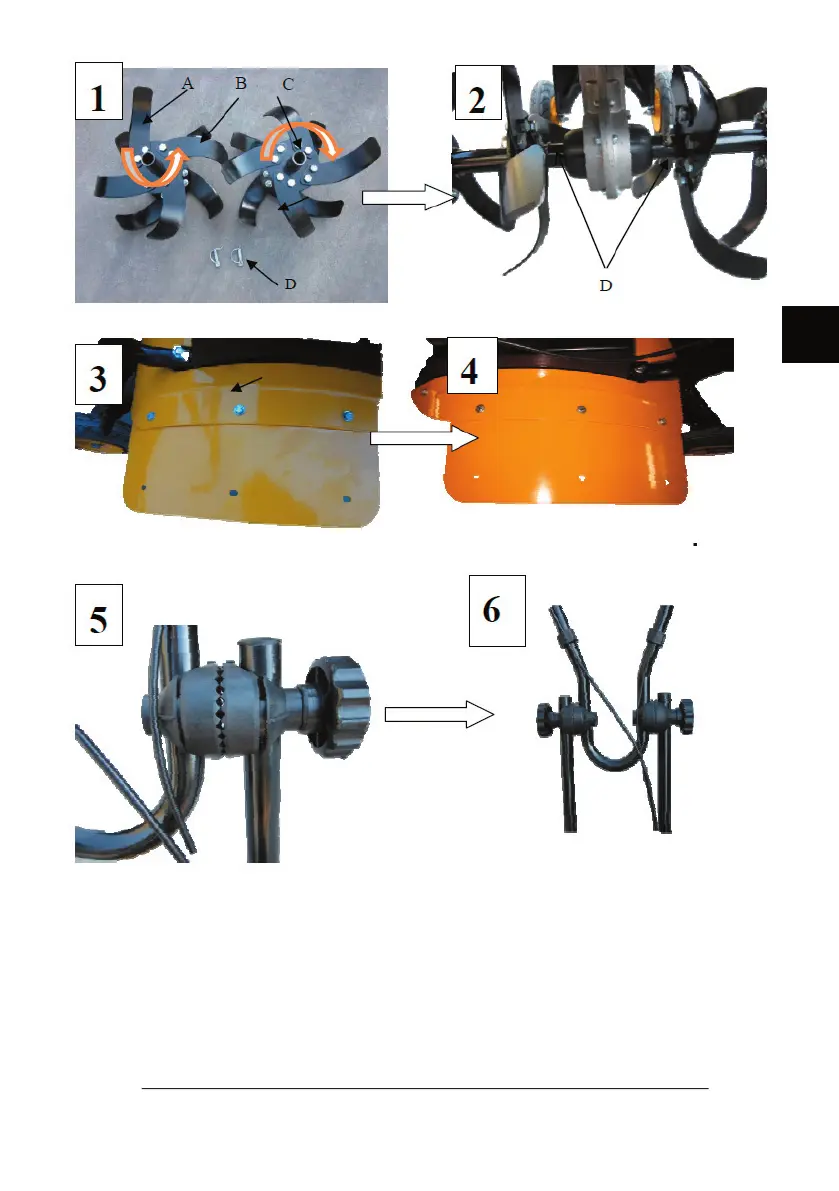 1
A
B
C
D

2
D

3

4

5

6