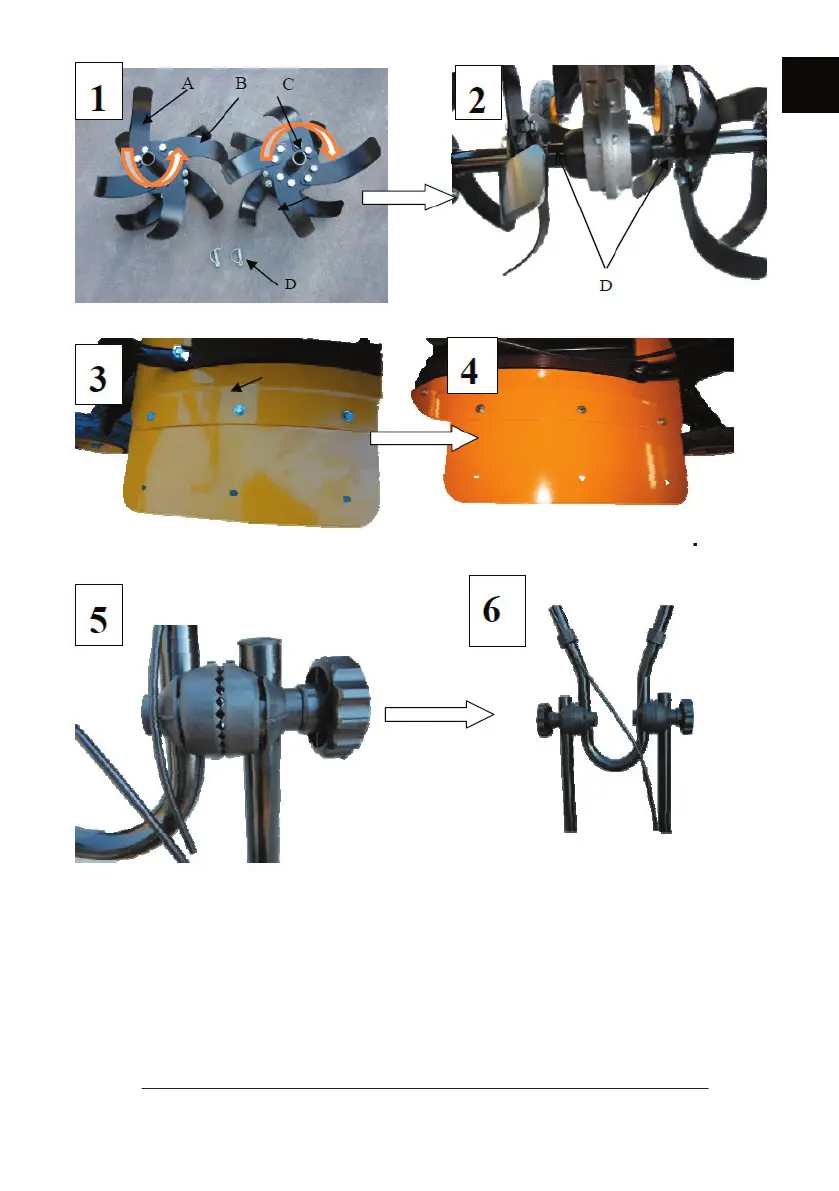 1
A
B
C
D

2
D

3

4

5

6