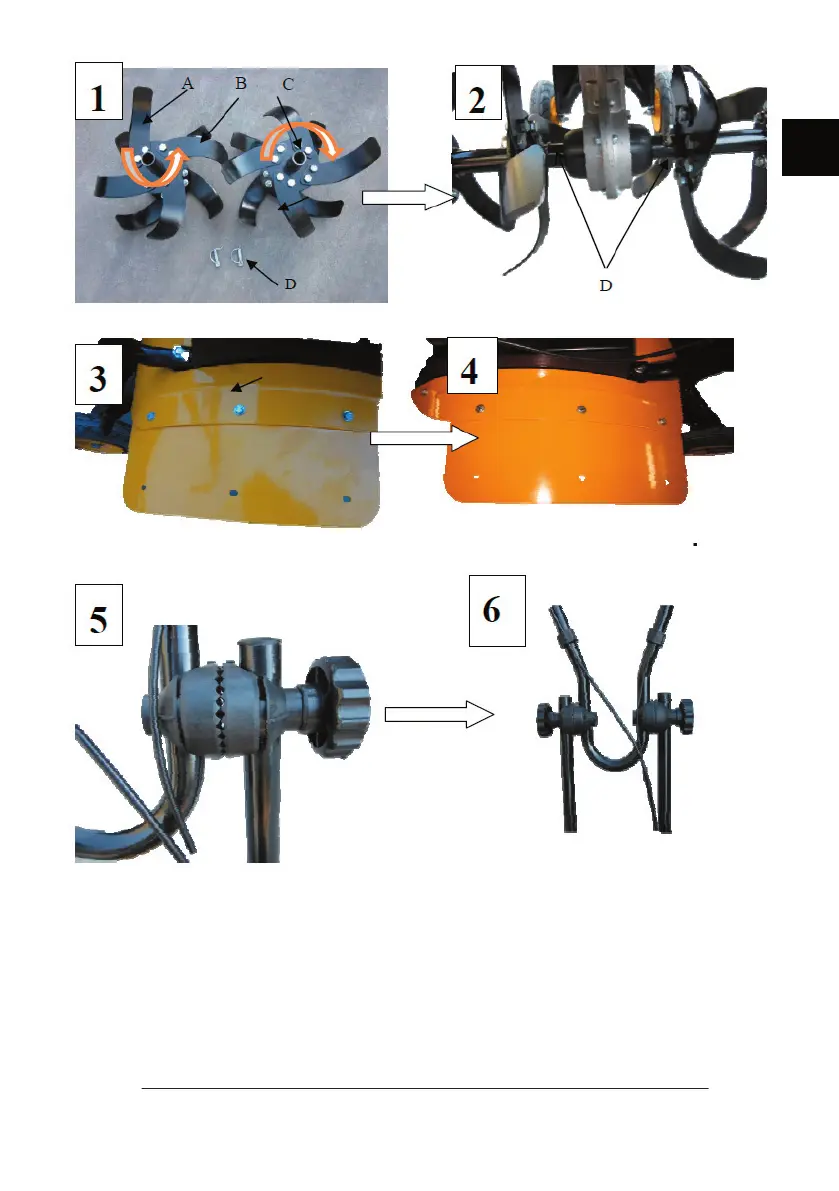 1
A
B
C
D

2
D

3

4

5

6