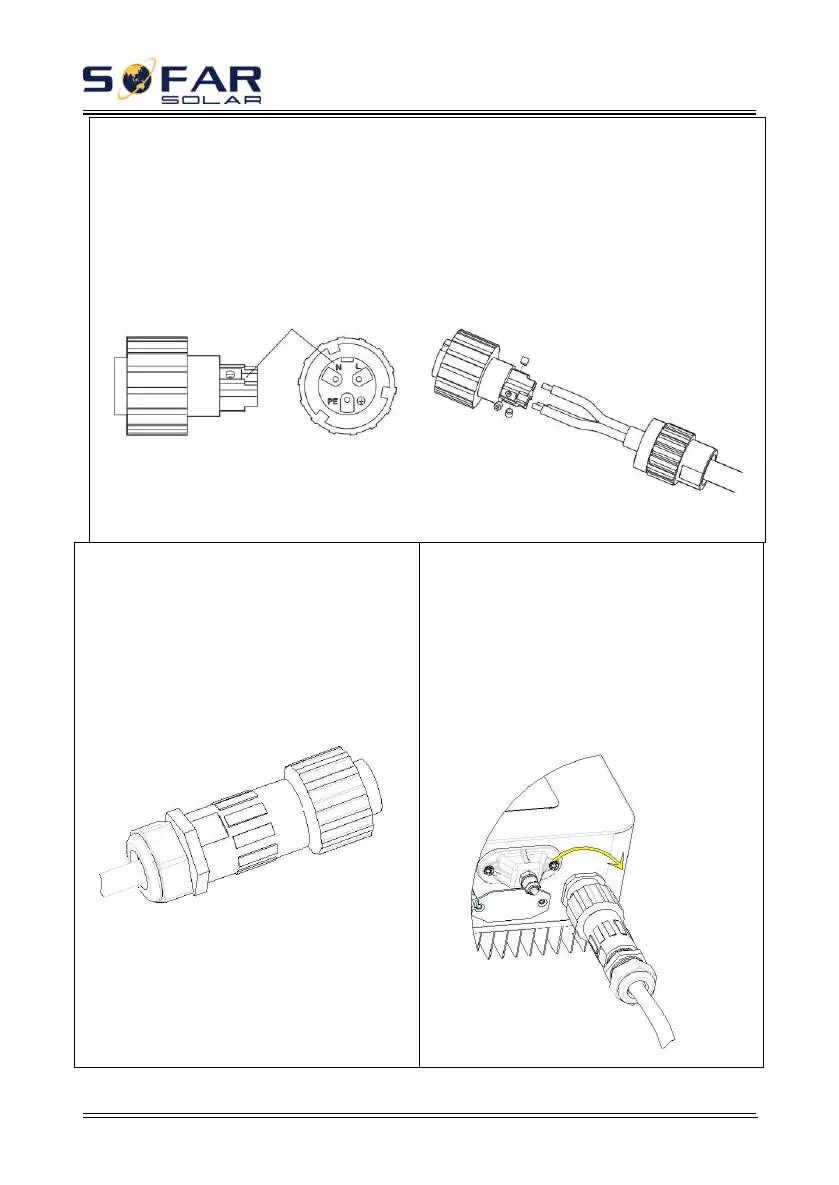 SOFAR
SOLAR

N L
PE