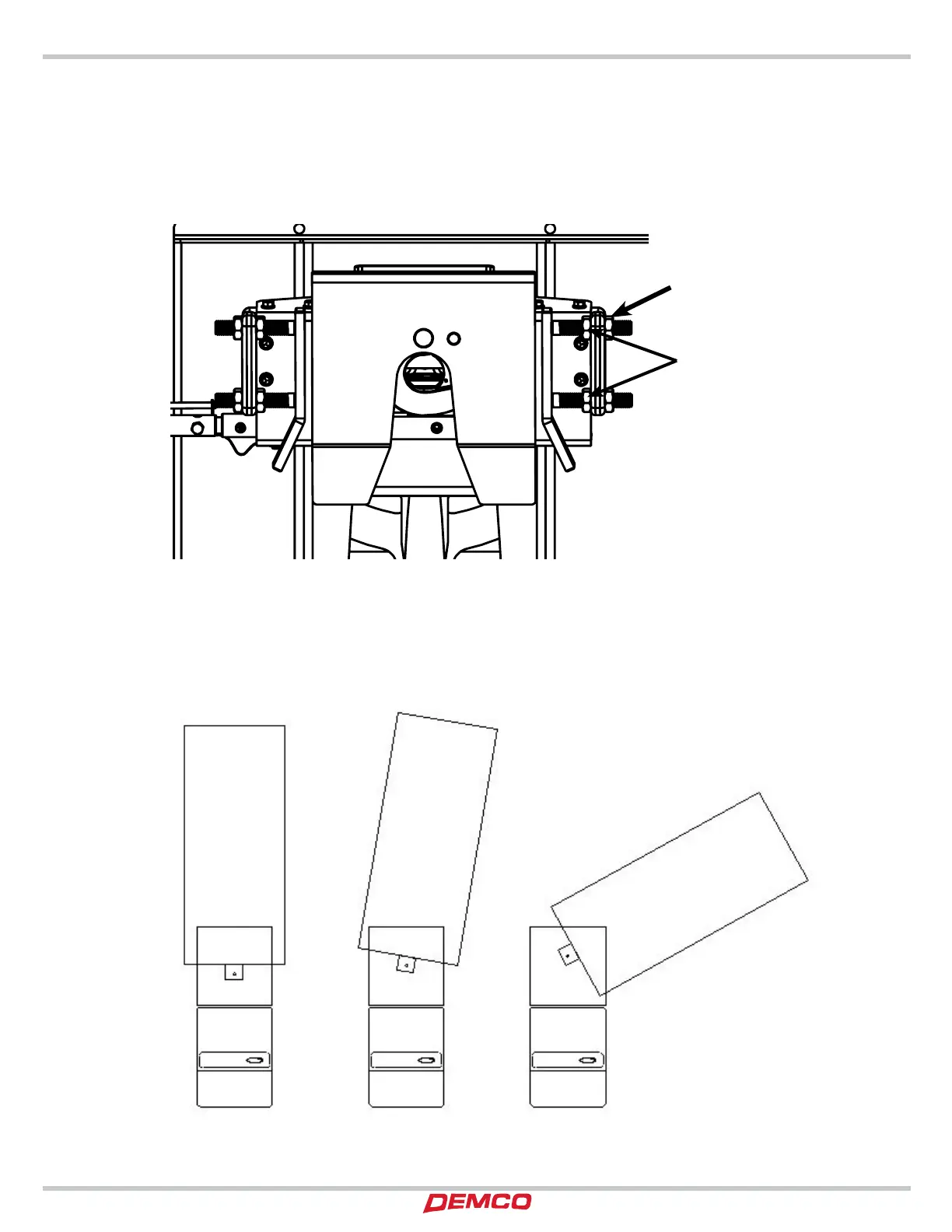 DEMCO