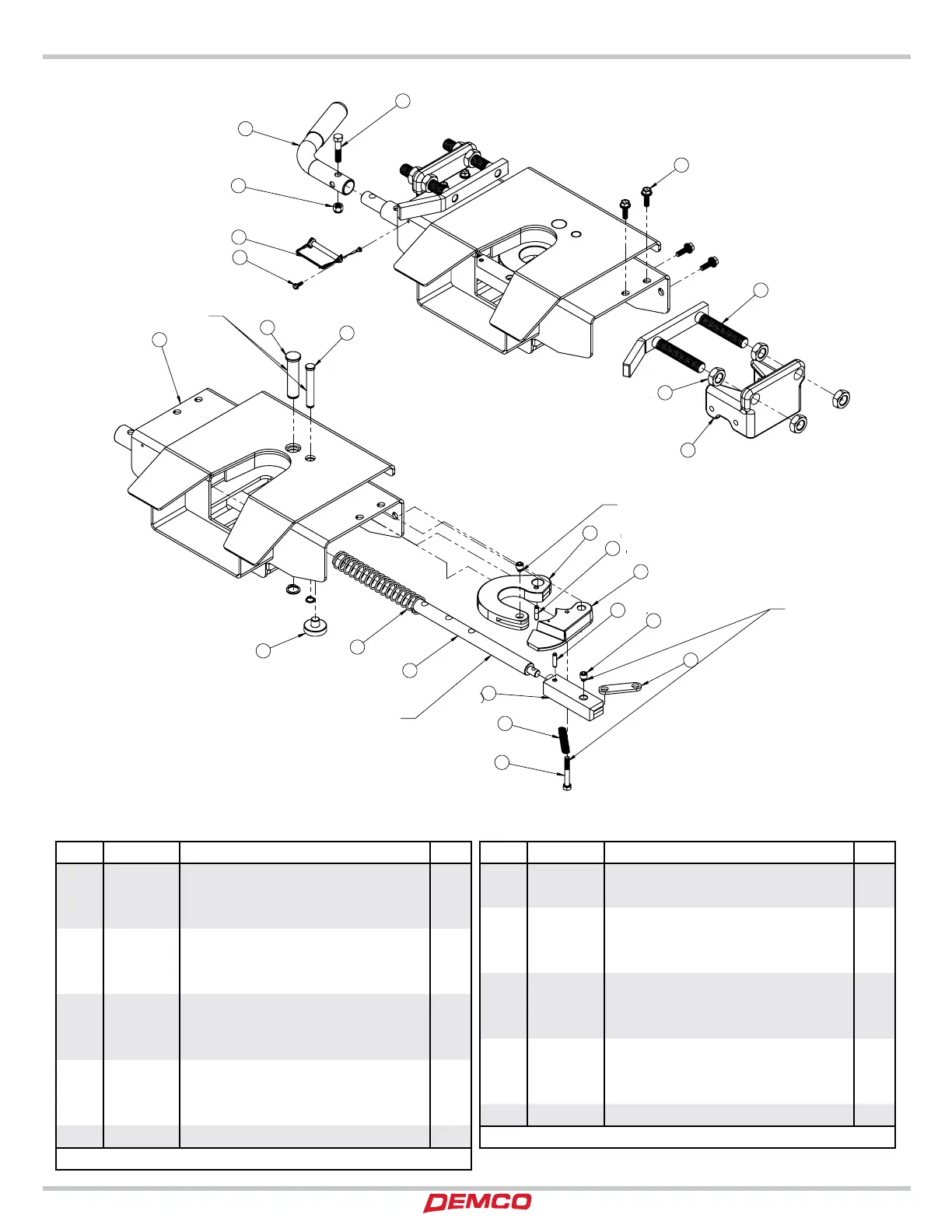 DEMCO