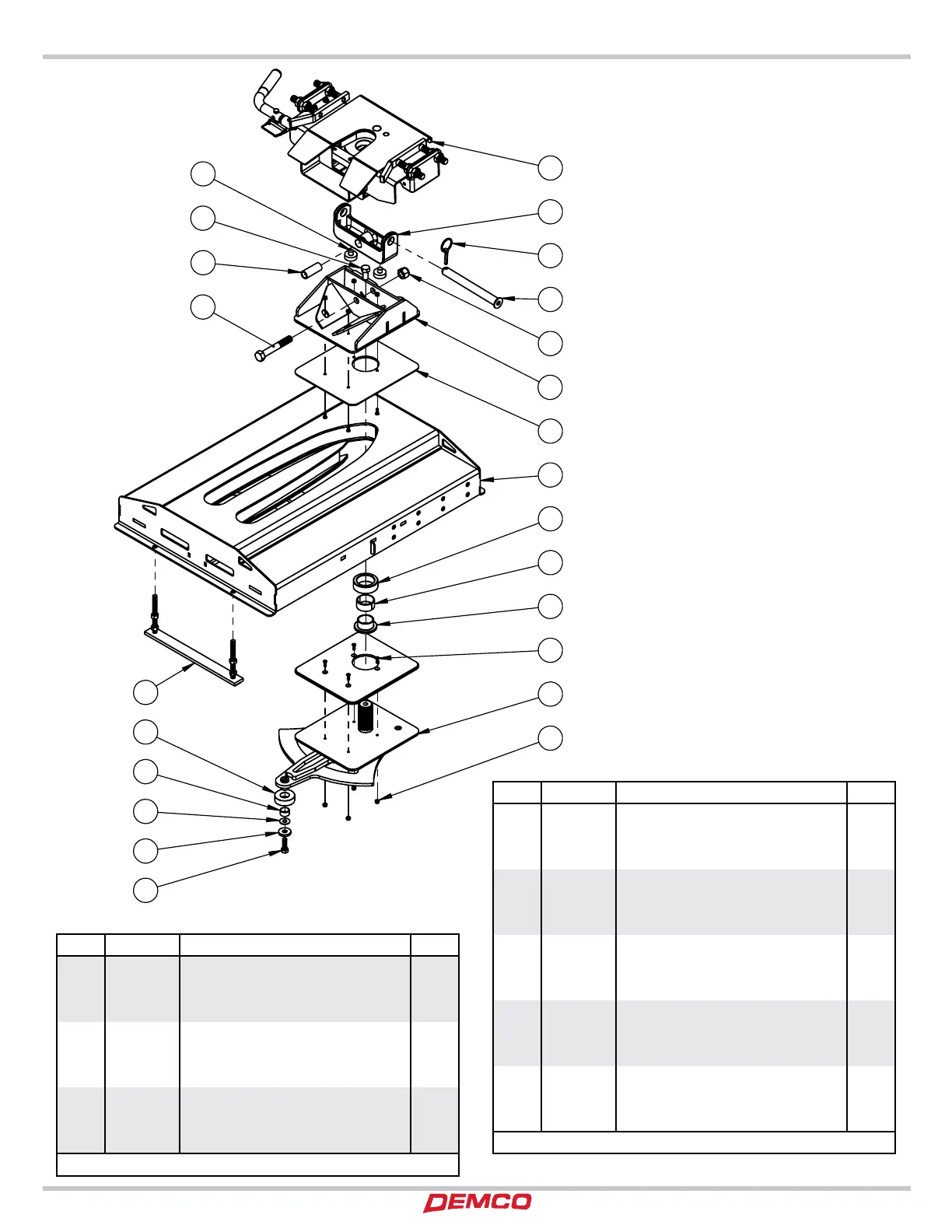 DEMCO