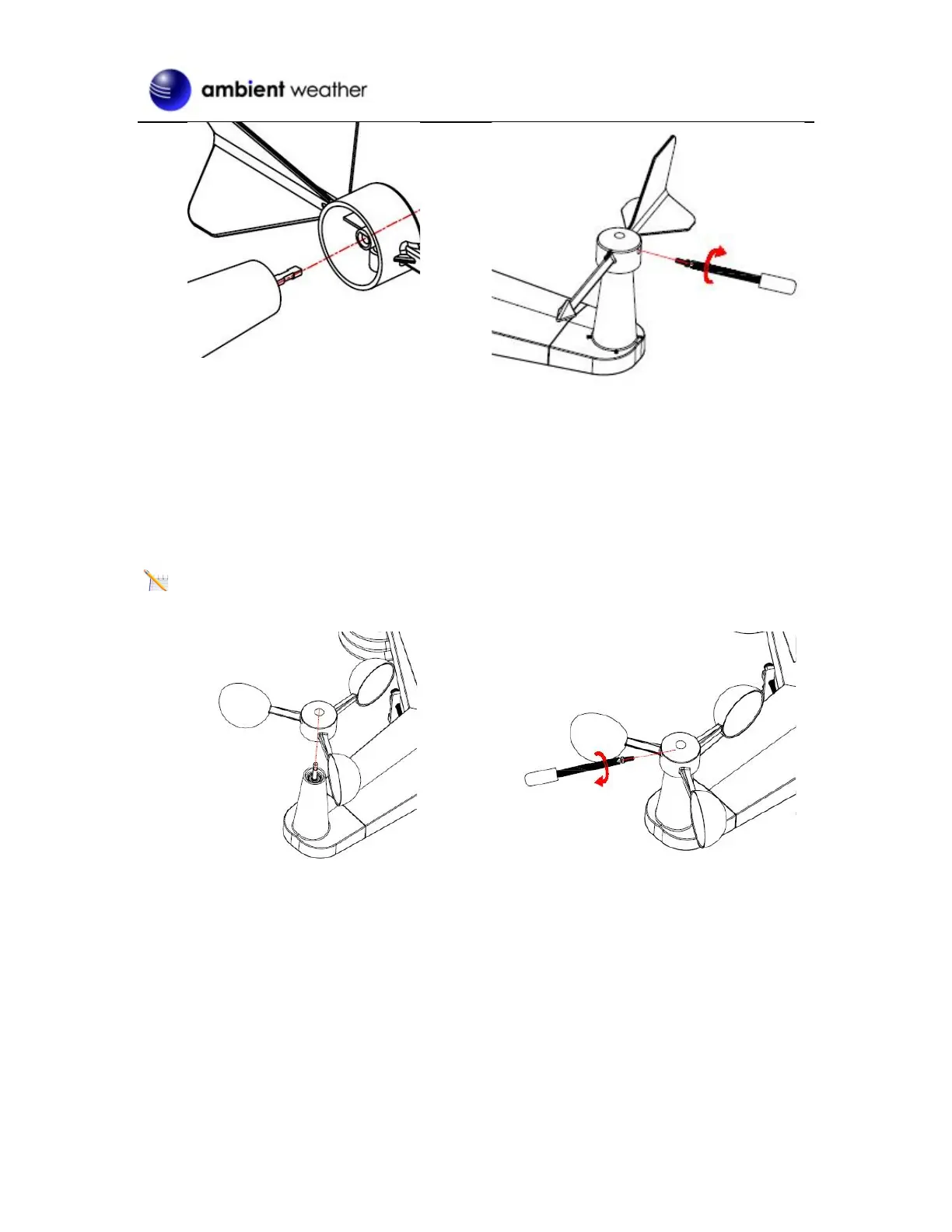 ambient weather