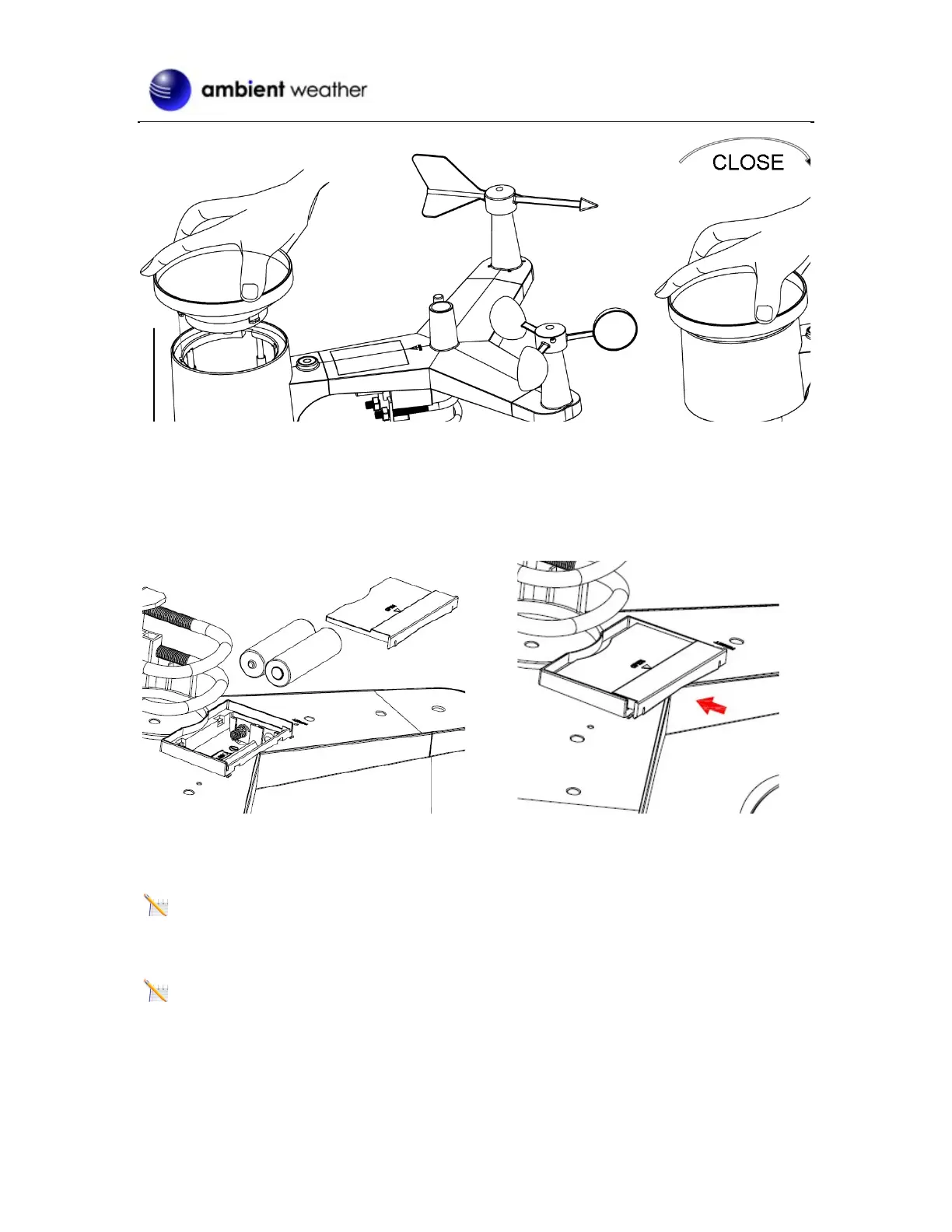 ambient weather

CLOSE