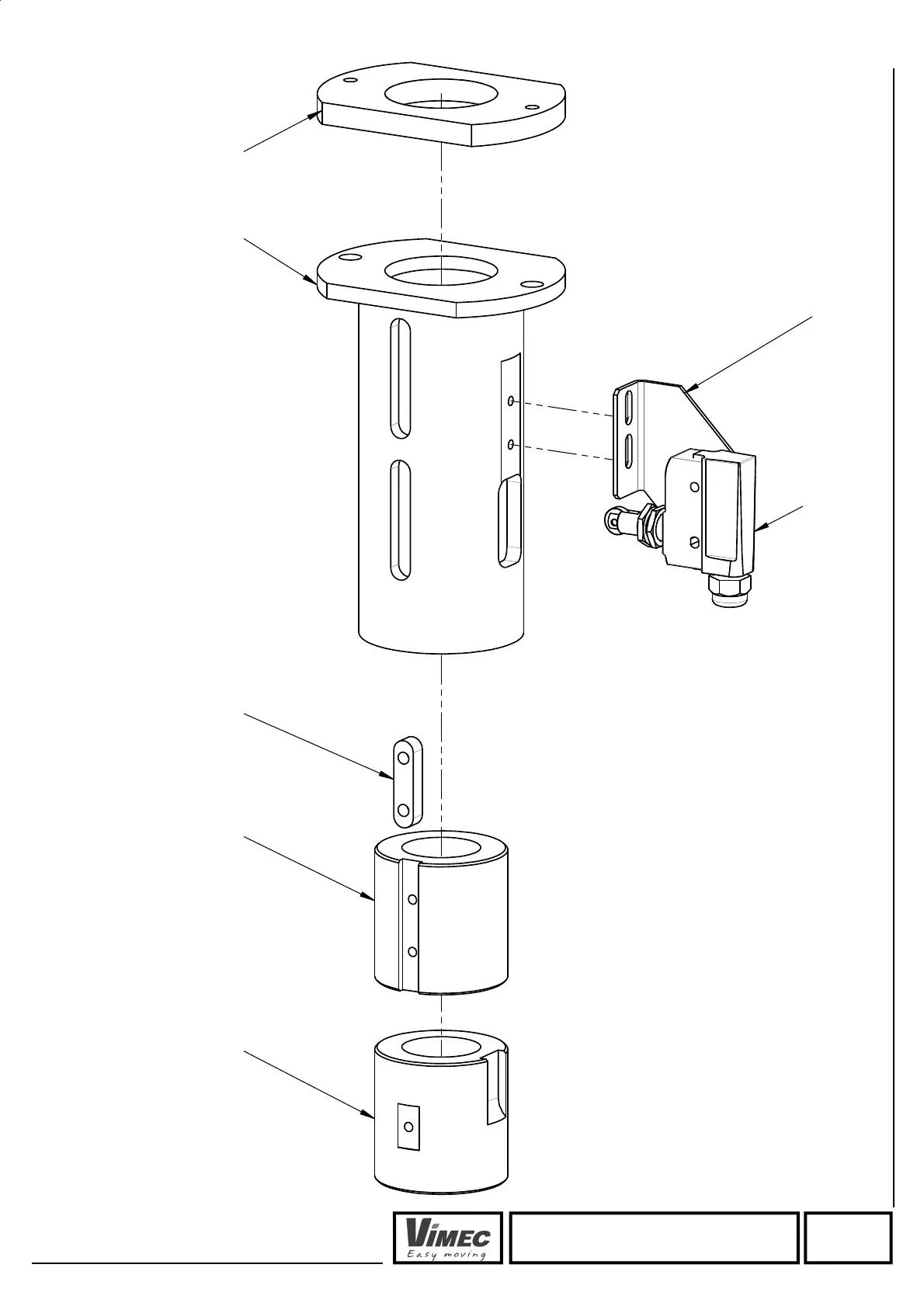 VIMEC
Easy moving