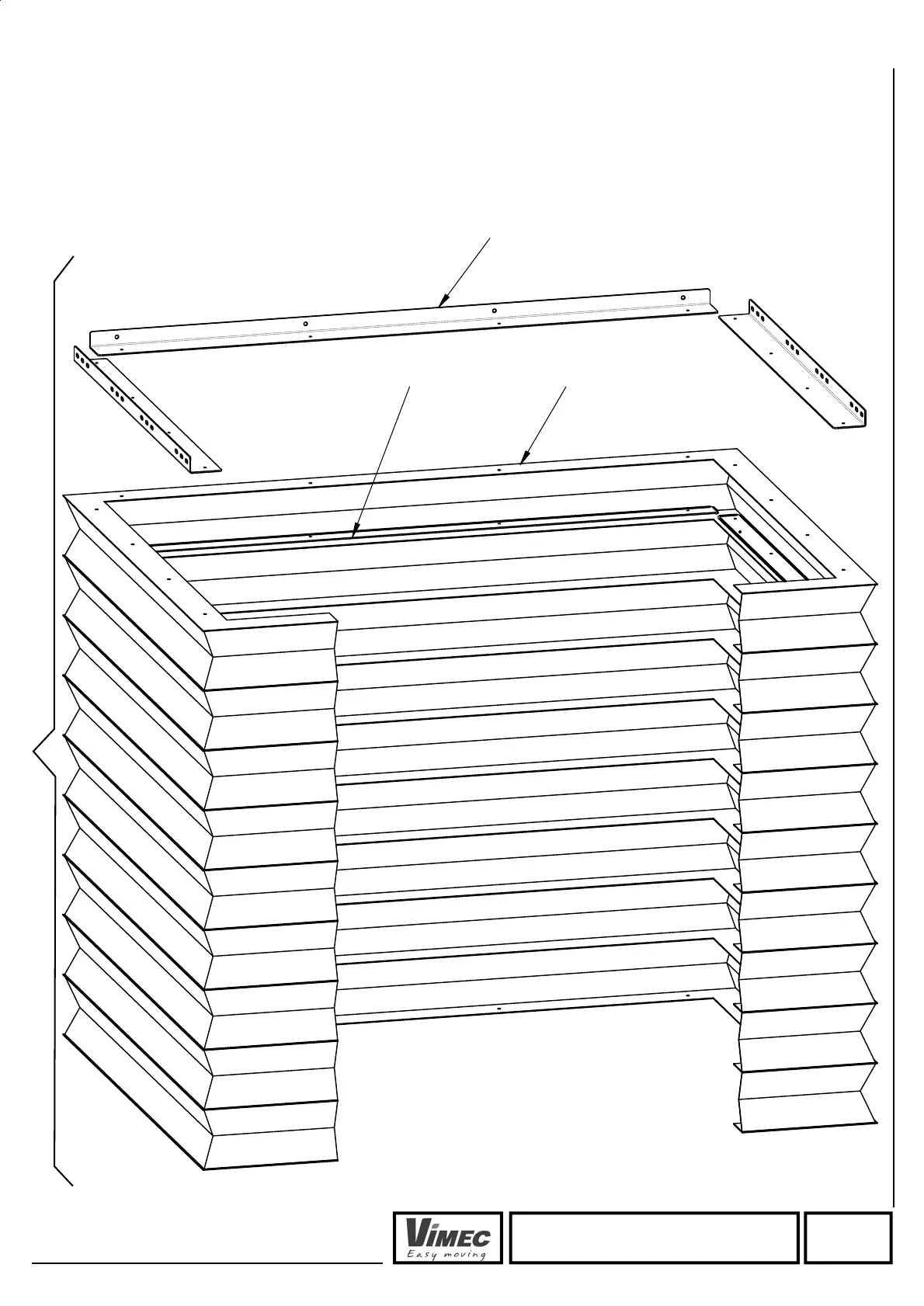 VIMEC
Easy moving