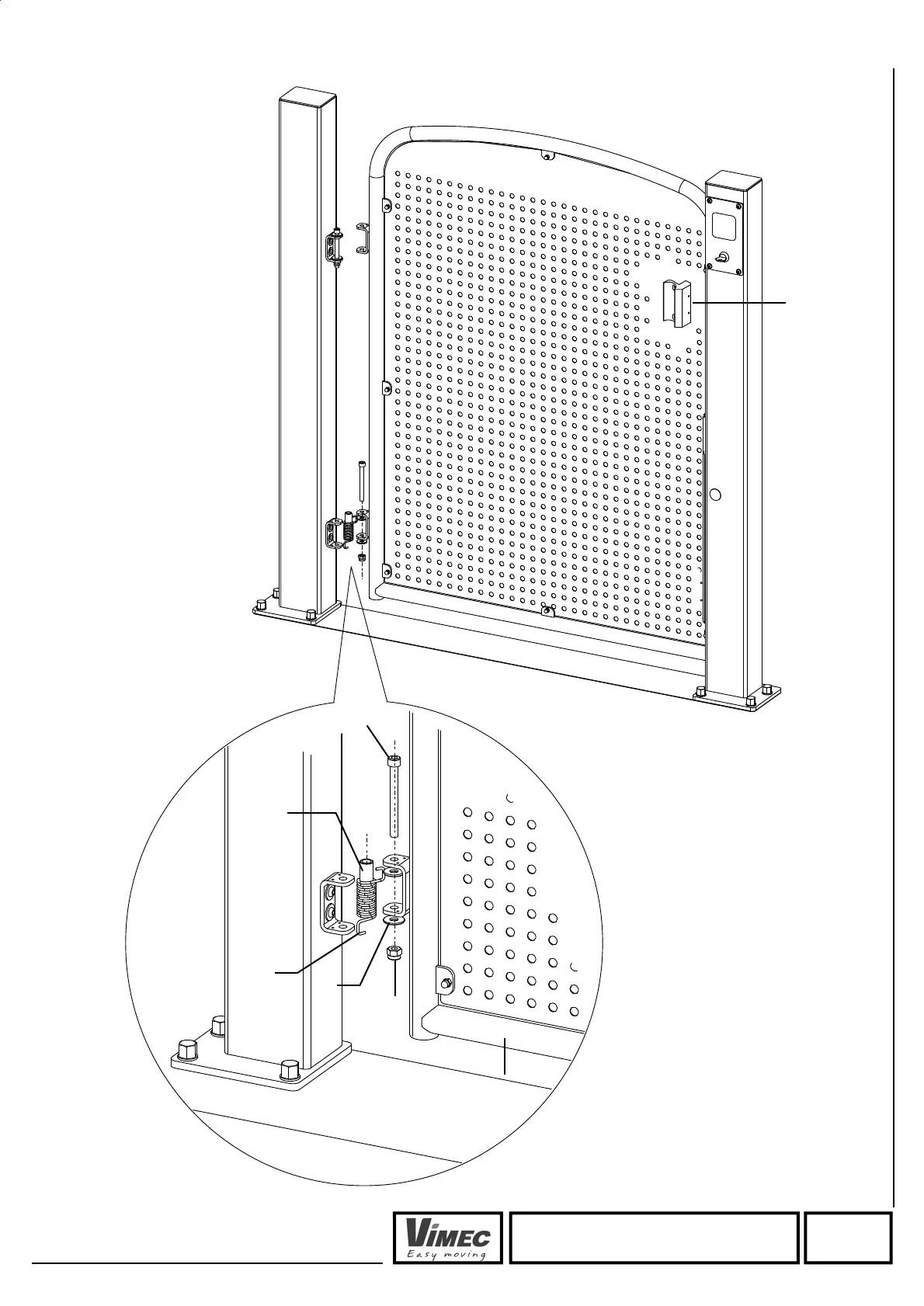 VIMEC
Easy moving