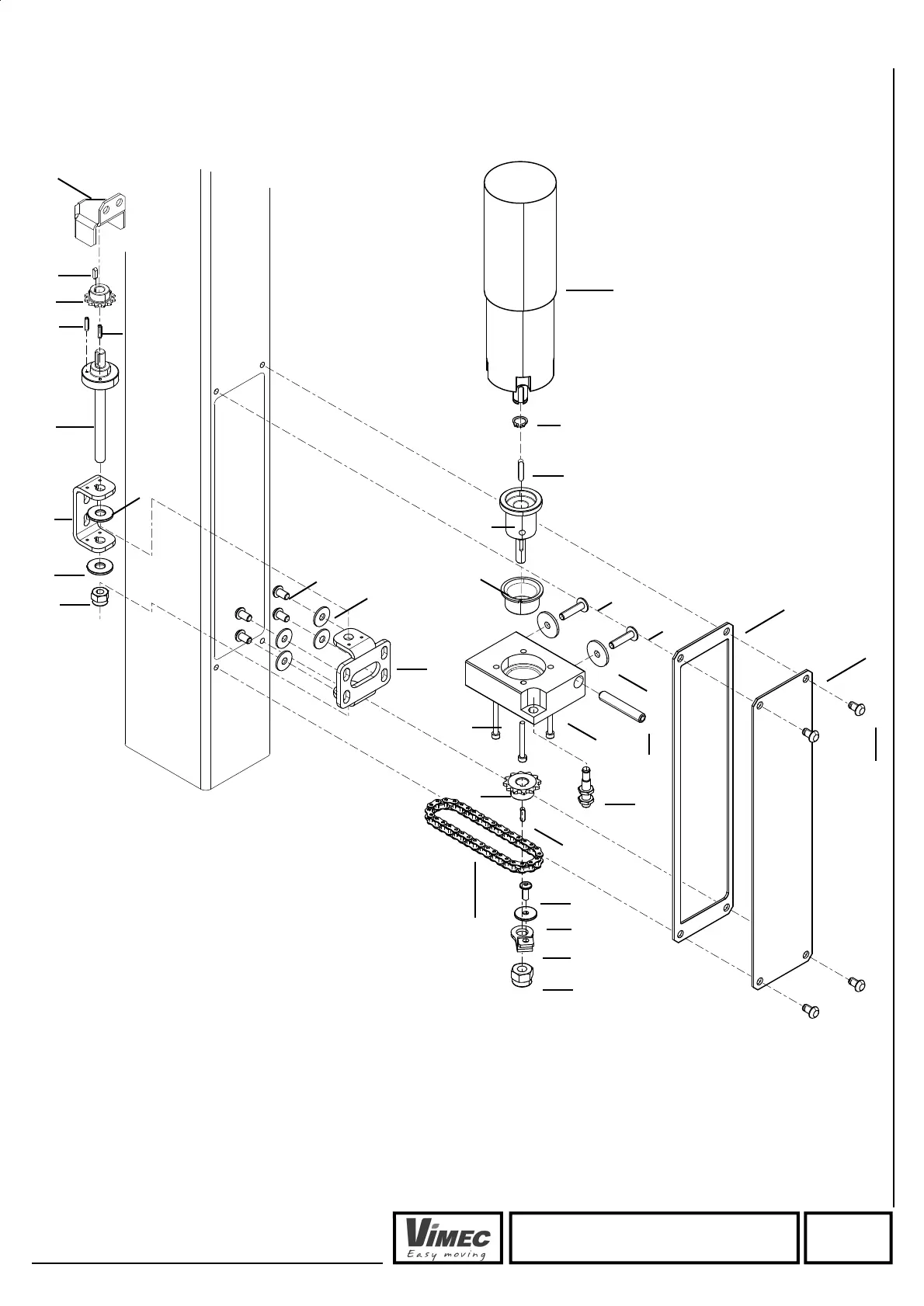 VIMEC
Easy moving