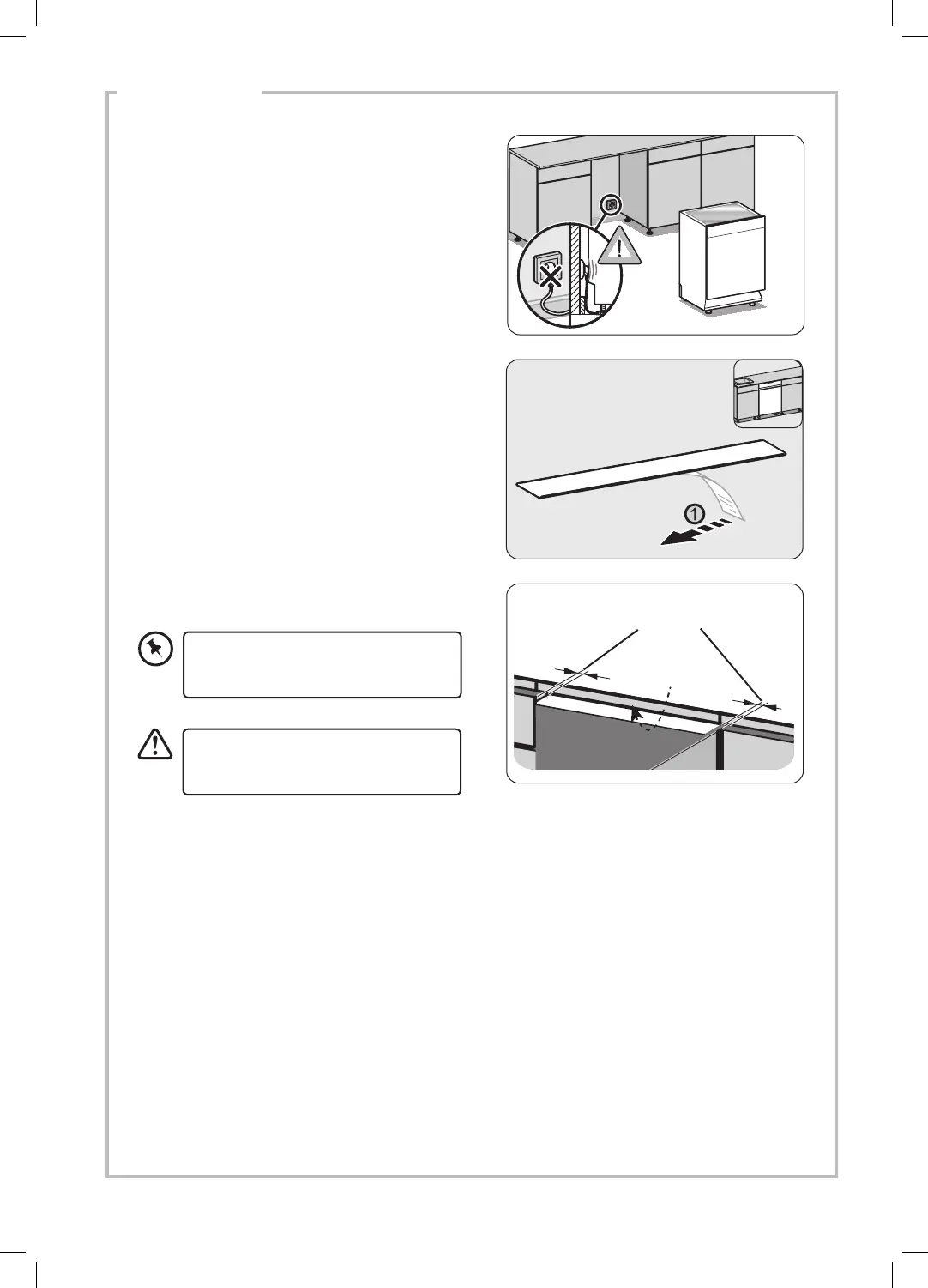 1