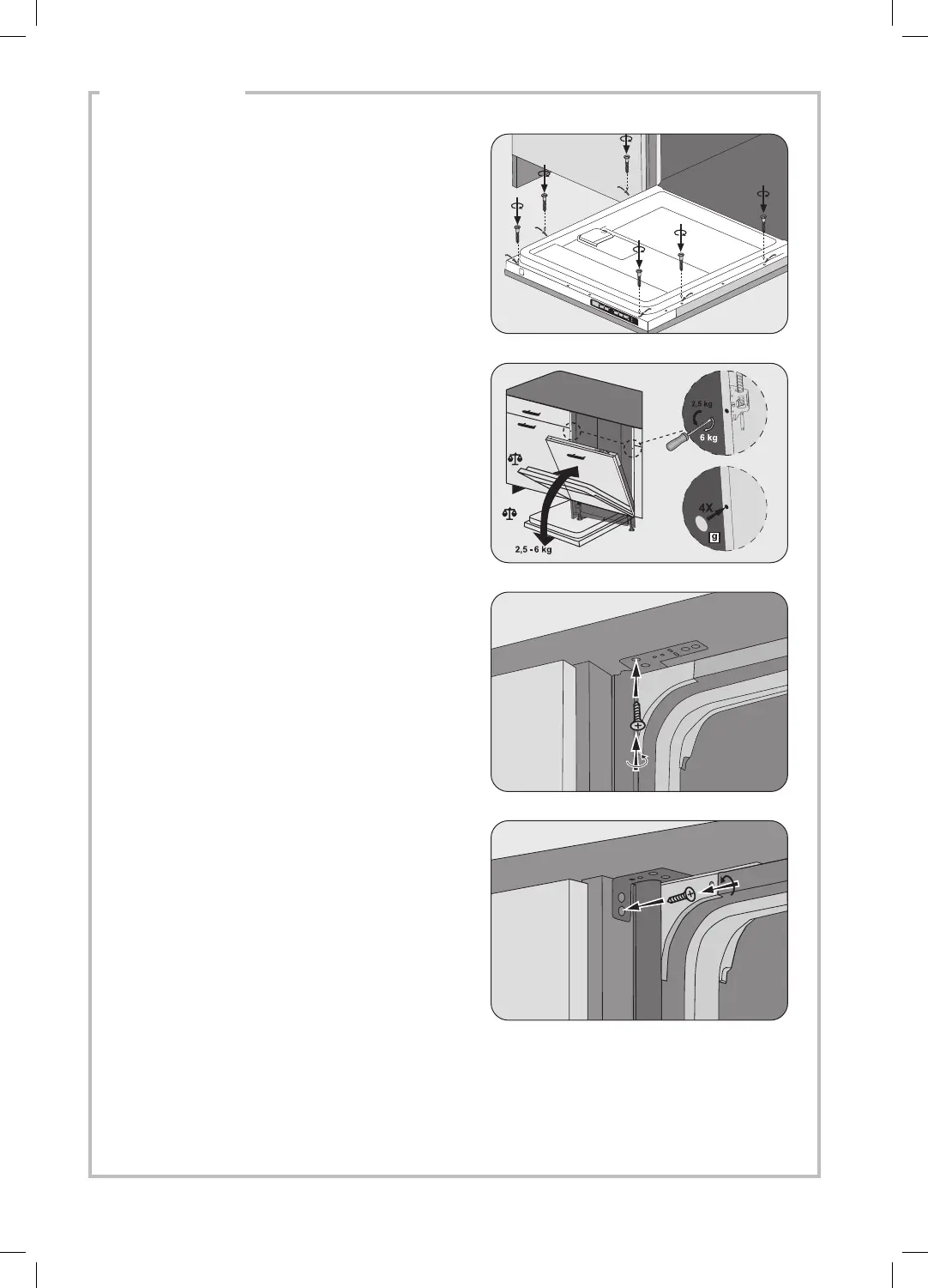 2,5 kg
6 kg
4X
g
2,5 - 6 kg