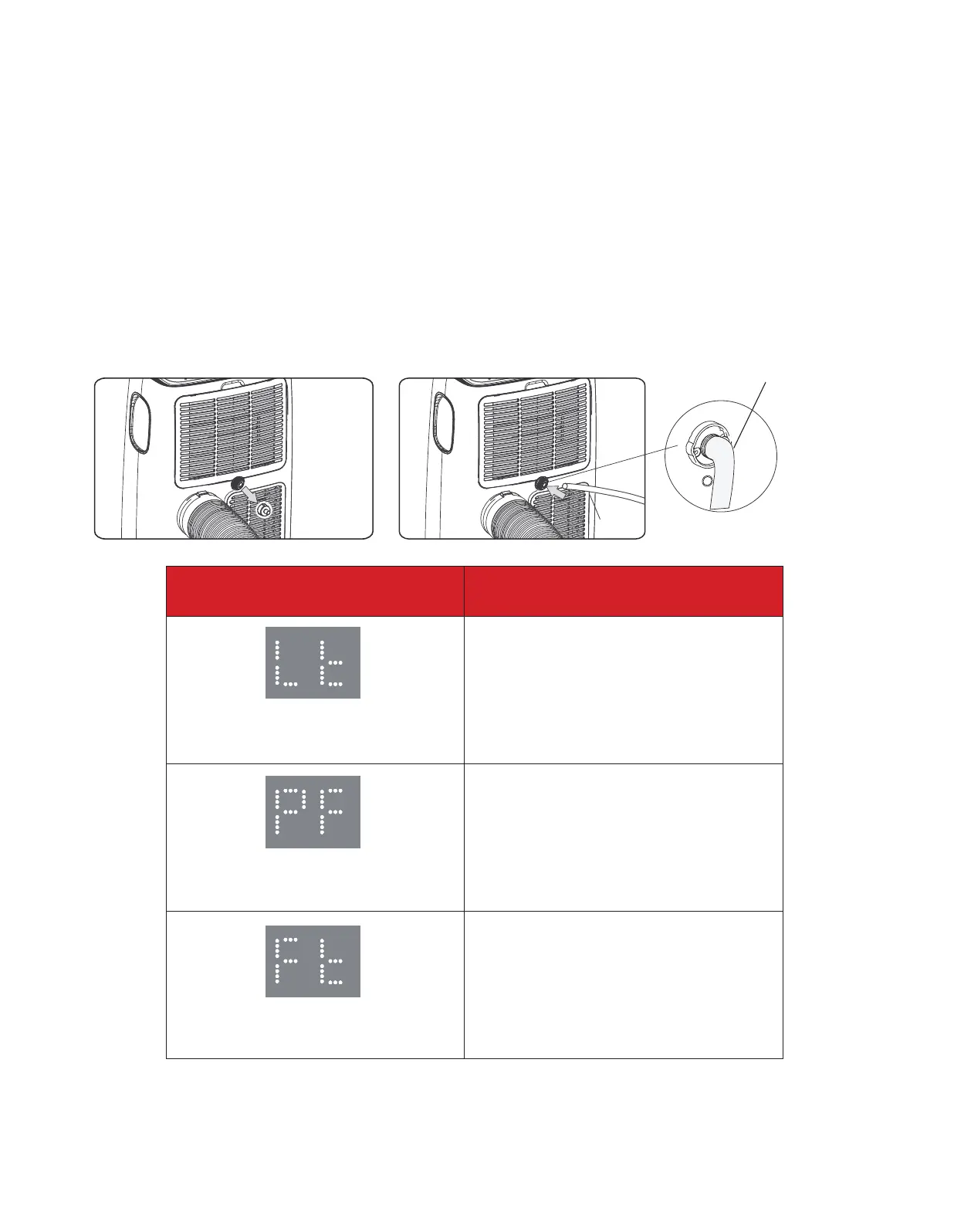 | | |
|---|---|
| Lt | |
| PF | |
| Ft | |