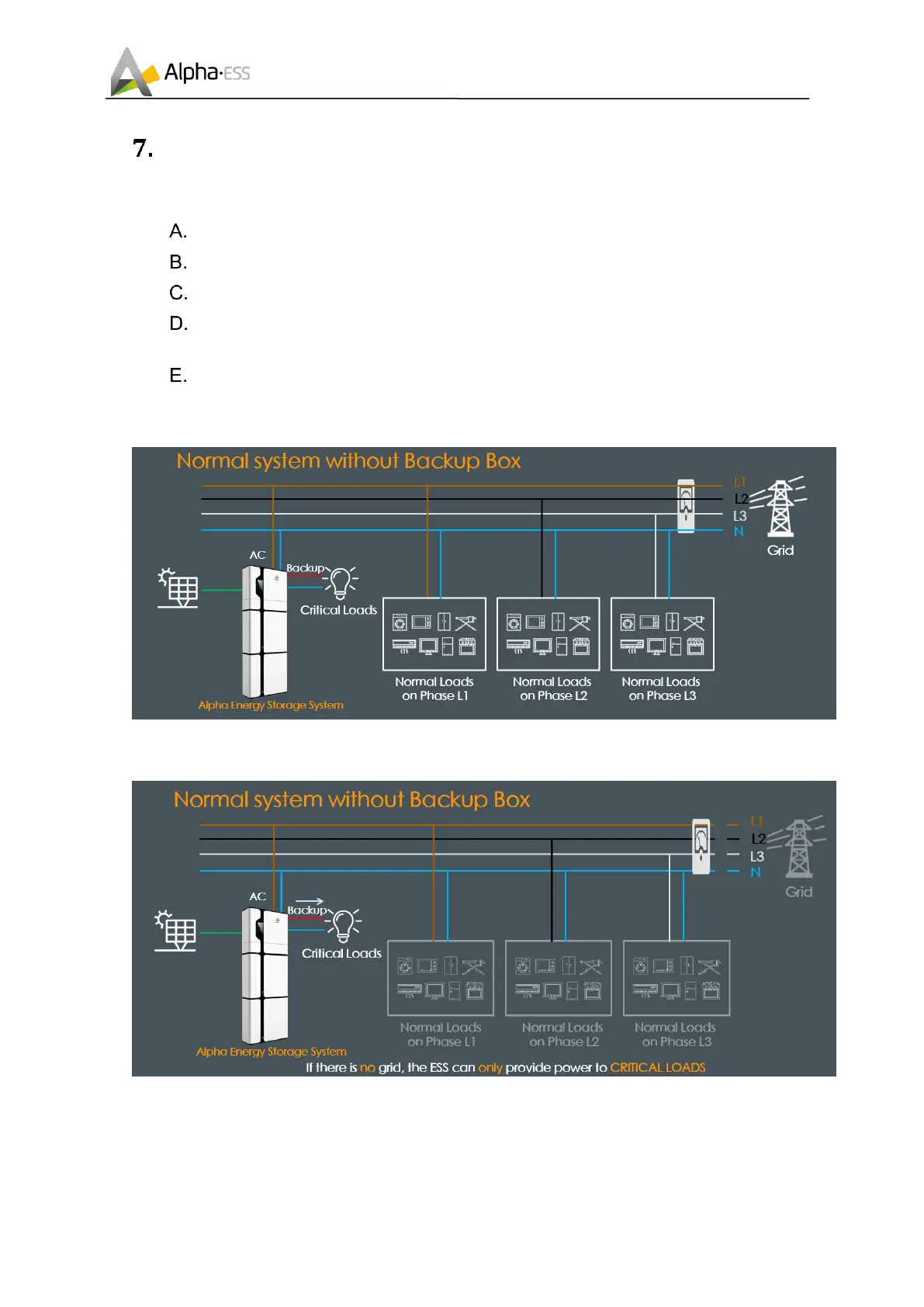 Alpha·ESS

7.

A.
B.
C.
D.

E.

Normal system without Backup Box

L1
L2
L3
N
Grid

AC
Backup
Critical Loads

Normal Loads on Phase L1
Normal Loads on Phase L2
Normal Loads on Phase L3

Alpha Energy Storage System

Normal system without Backup Box

L1
L2
L3
N
Grid

AC
Backup
Critical Loads

Normal Loads on Phase L1
Normal Loads on Phase L2
Normal Loads on Phase L3

Alpha Energy Storage System

If there is no grid, the ESS can only provide power to CRITICAL LOADS