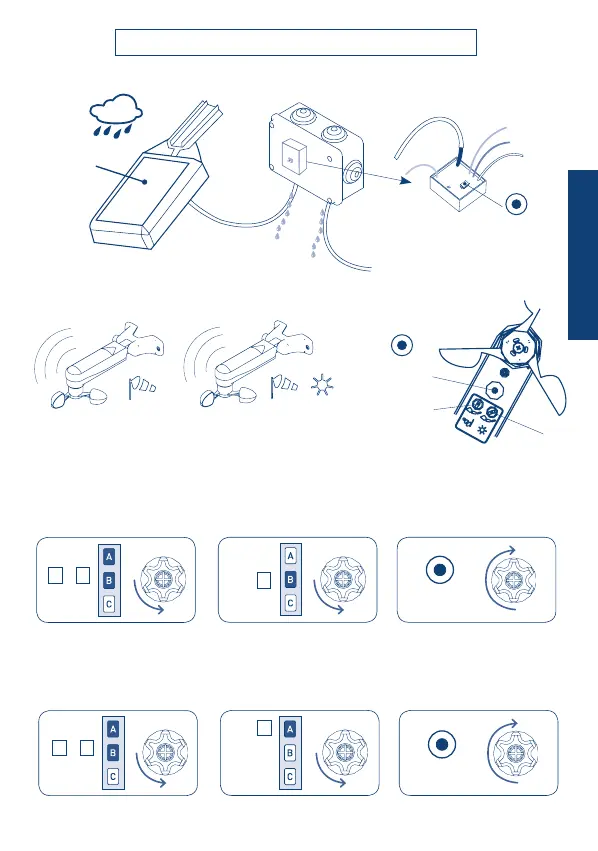 A
B
C

A
B
C

A
B
C

A
B
C