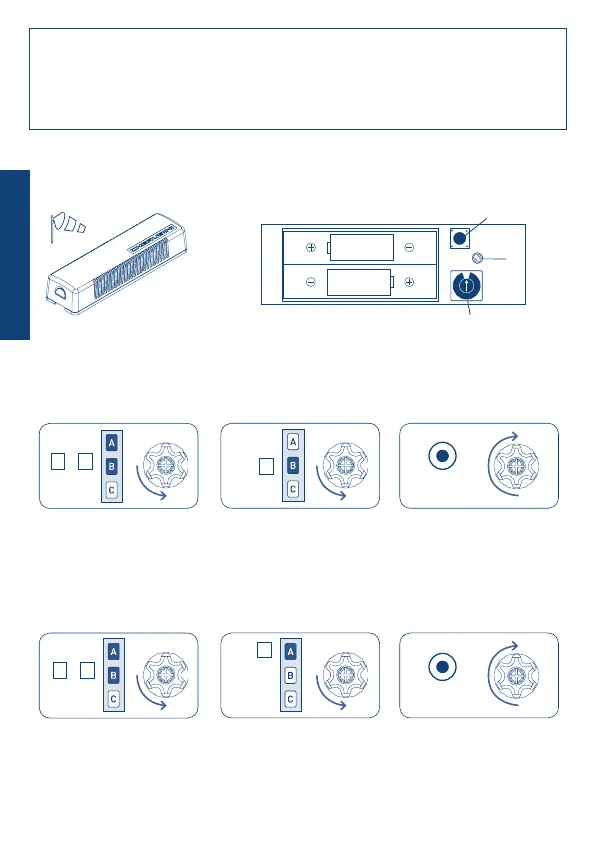 A
B
C

A
B
C

A
B
C

A
B
C