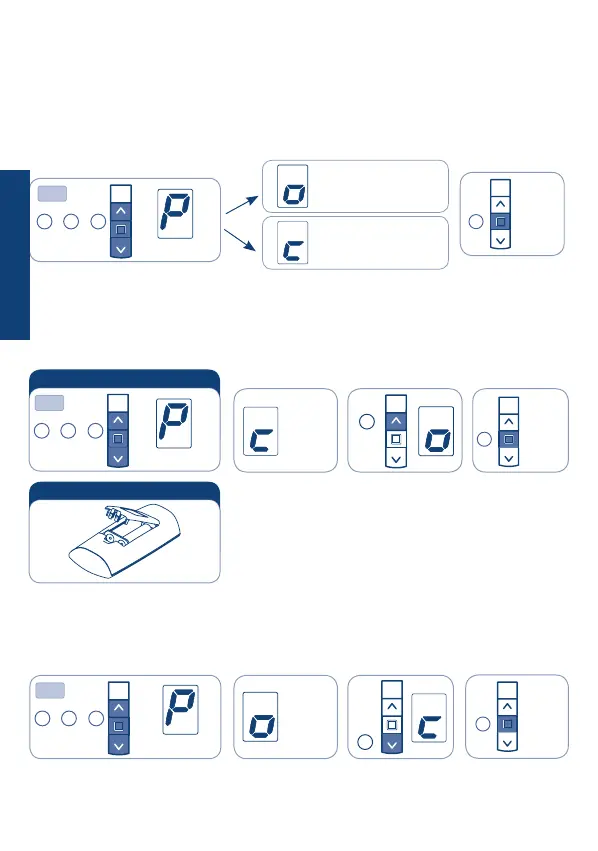 P
o
c

P
c
o

P
o
c