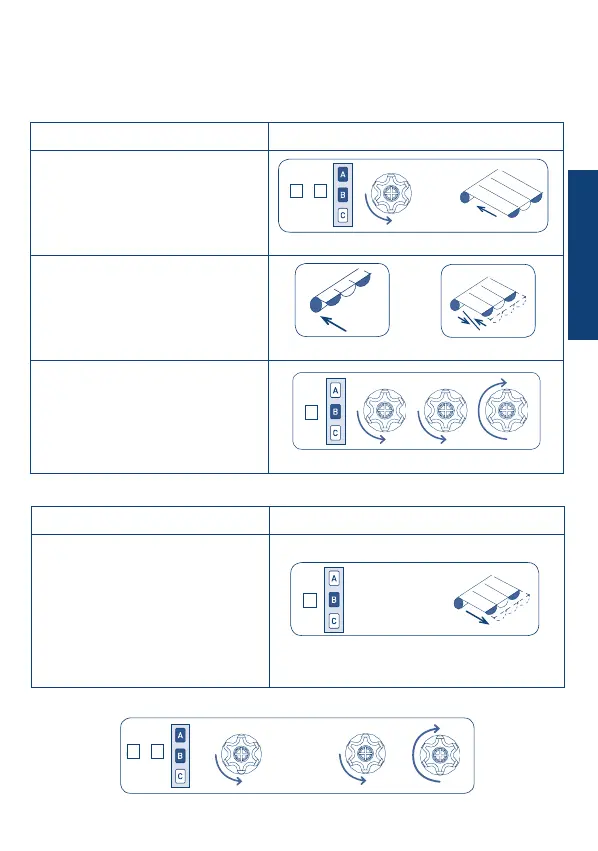 A
B
C

A
B
C

A
B
C

A
B
C