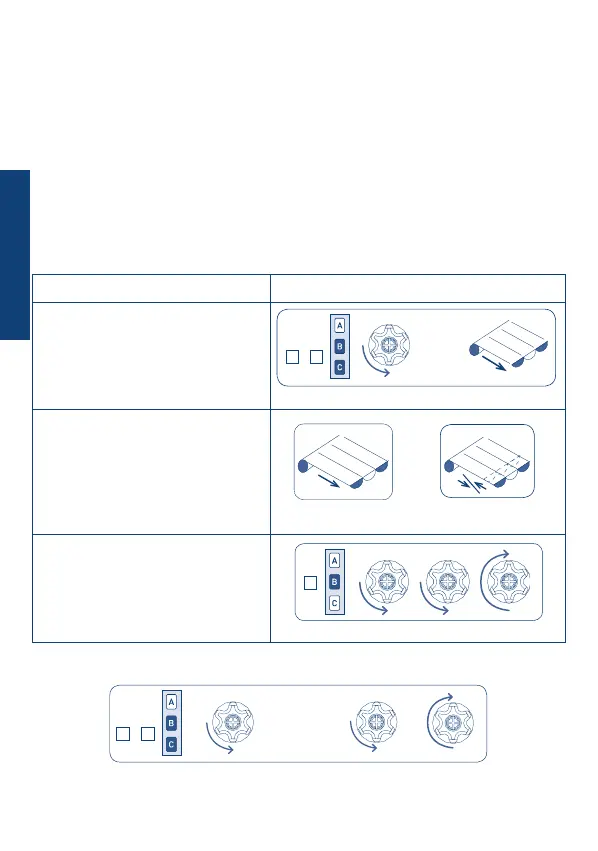 A
B
C

A
B
C

A
B
C