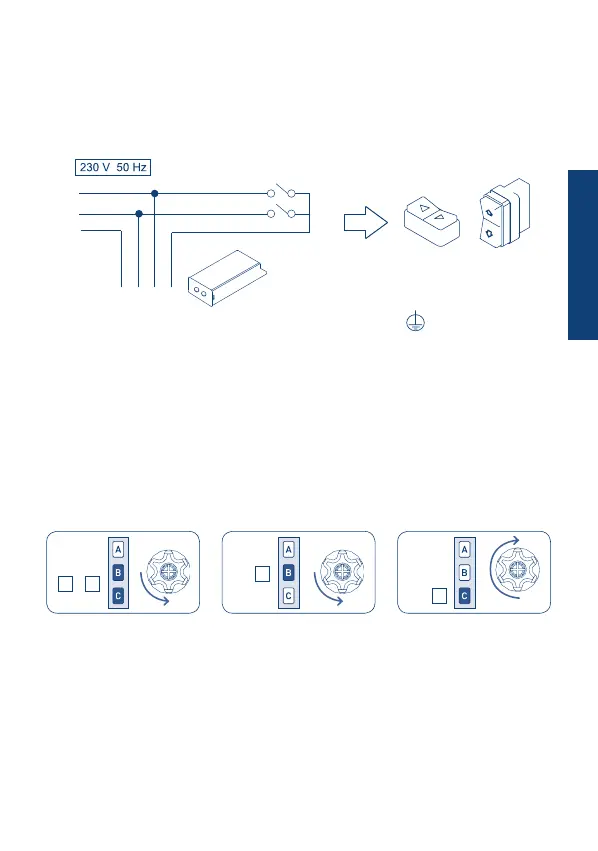 230 V 50 Hz

A
B
C

A
B
C

A
B
C