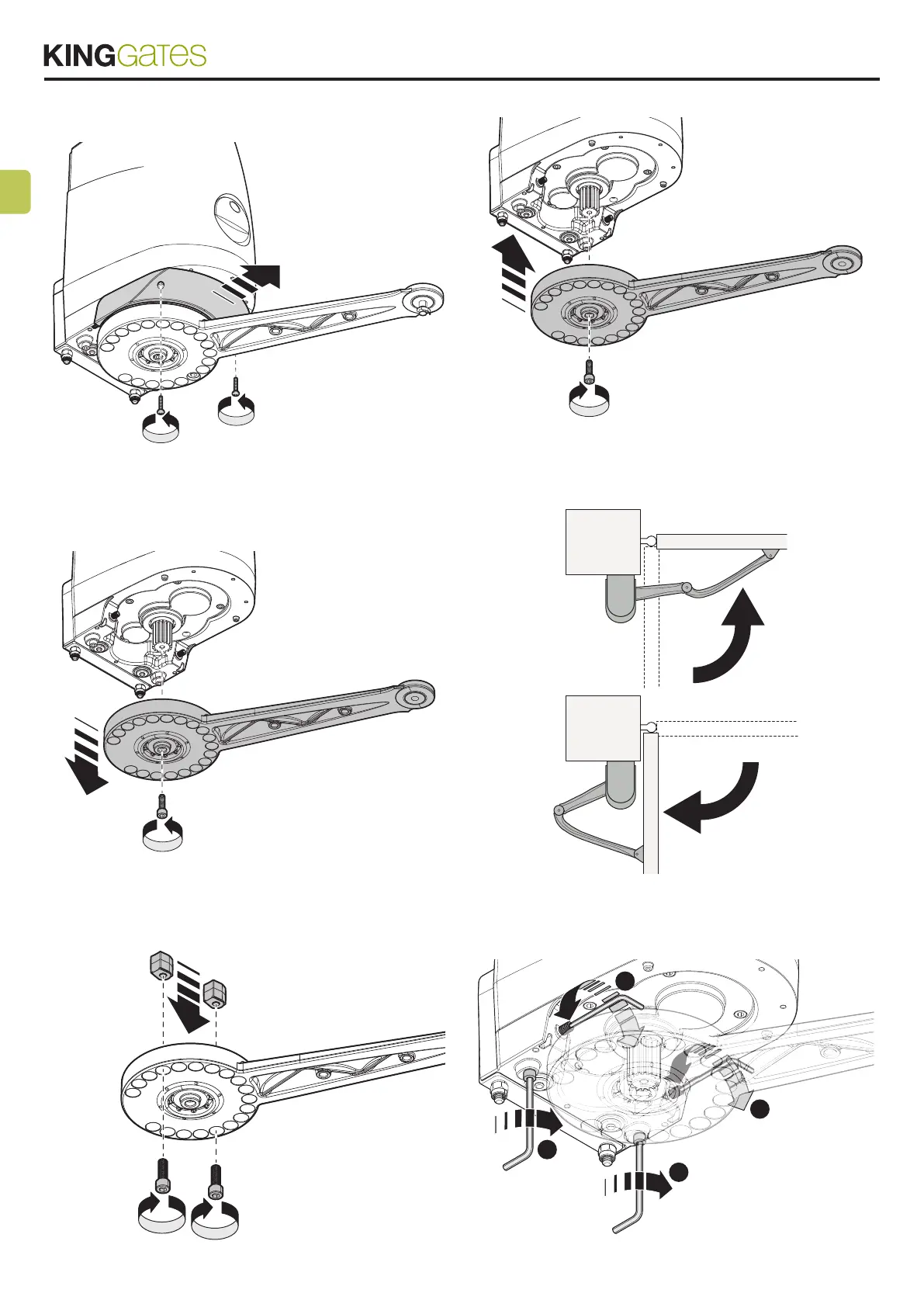 KINGGates