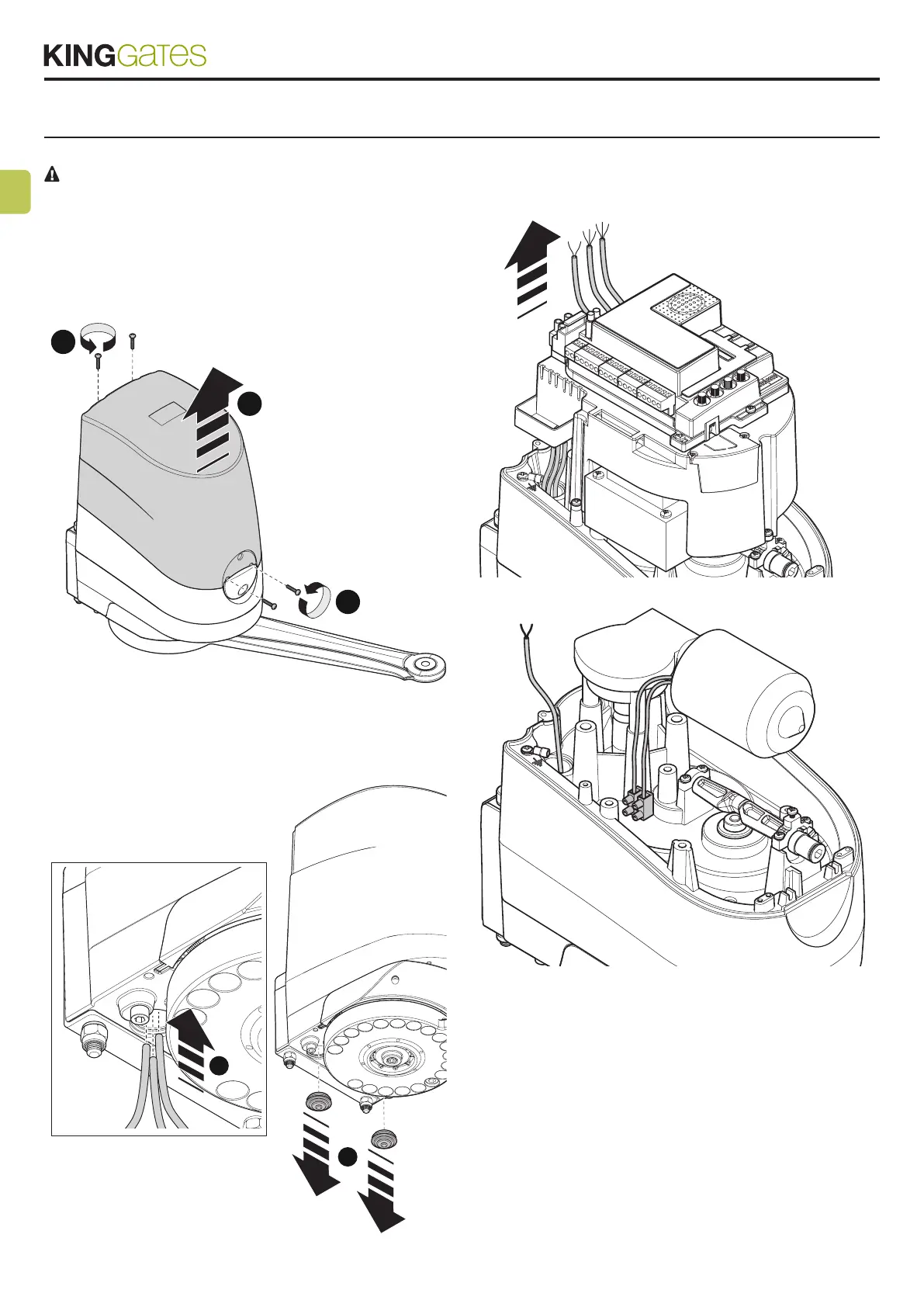 KINGGates