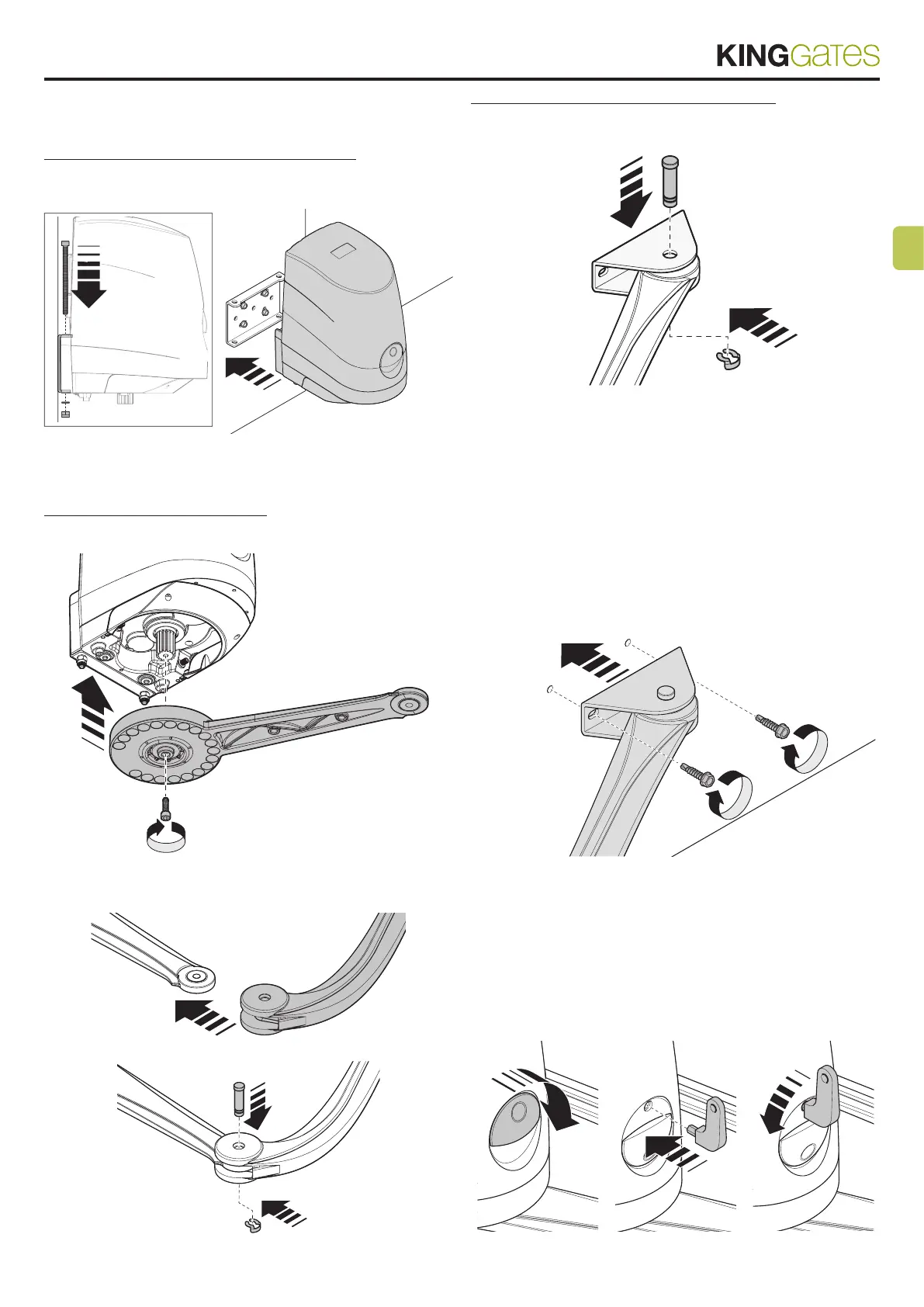 KINGGates