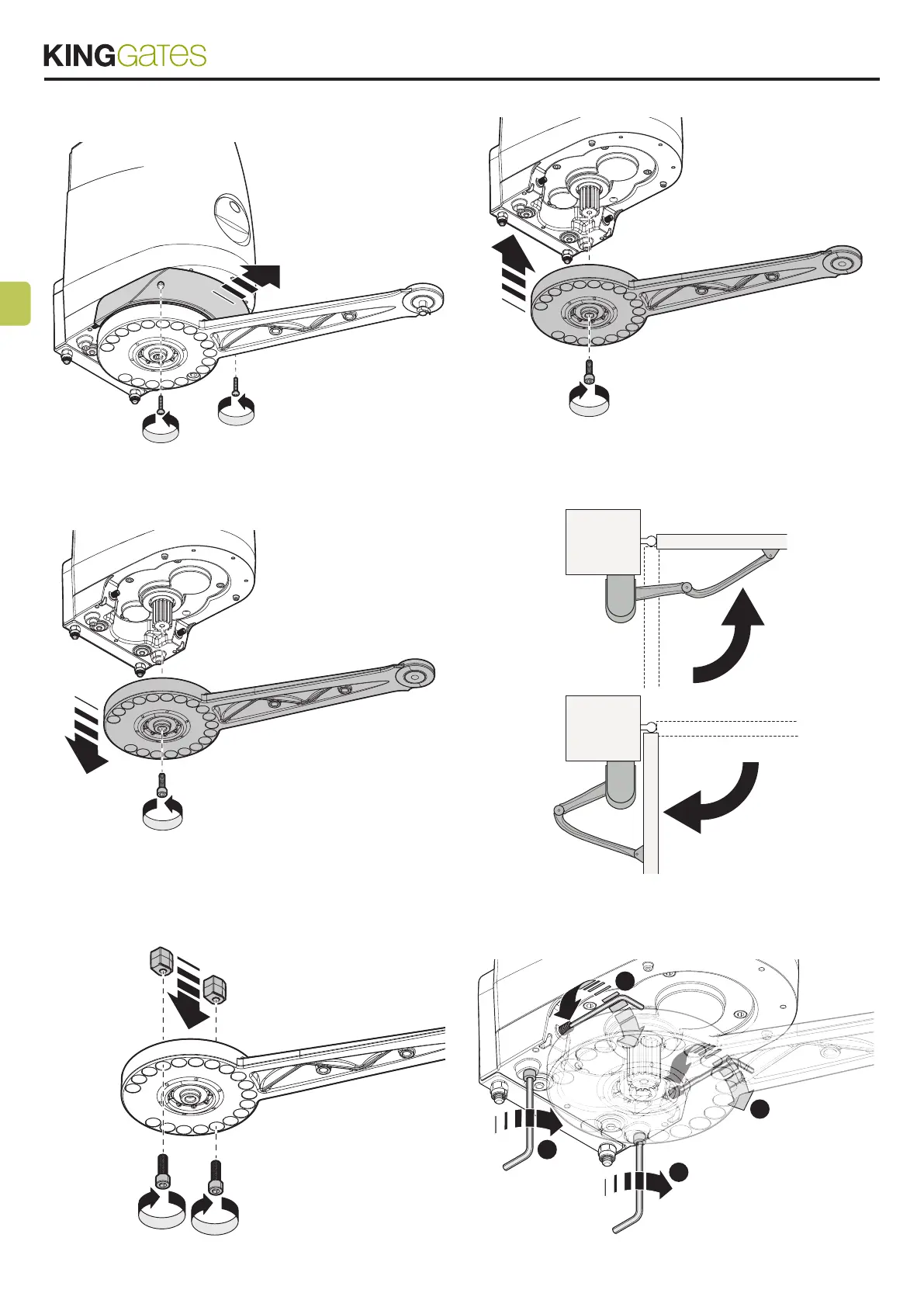 KINGGates