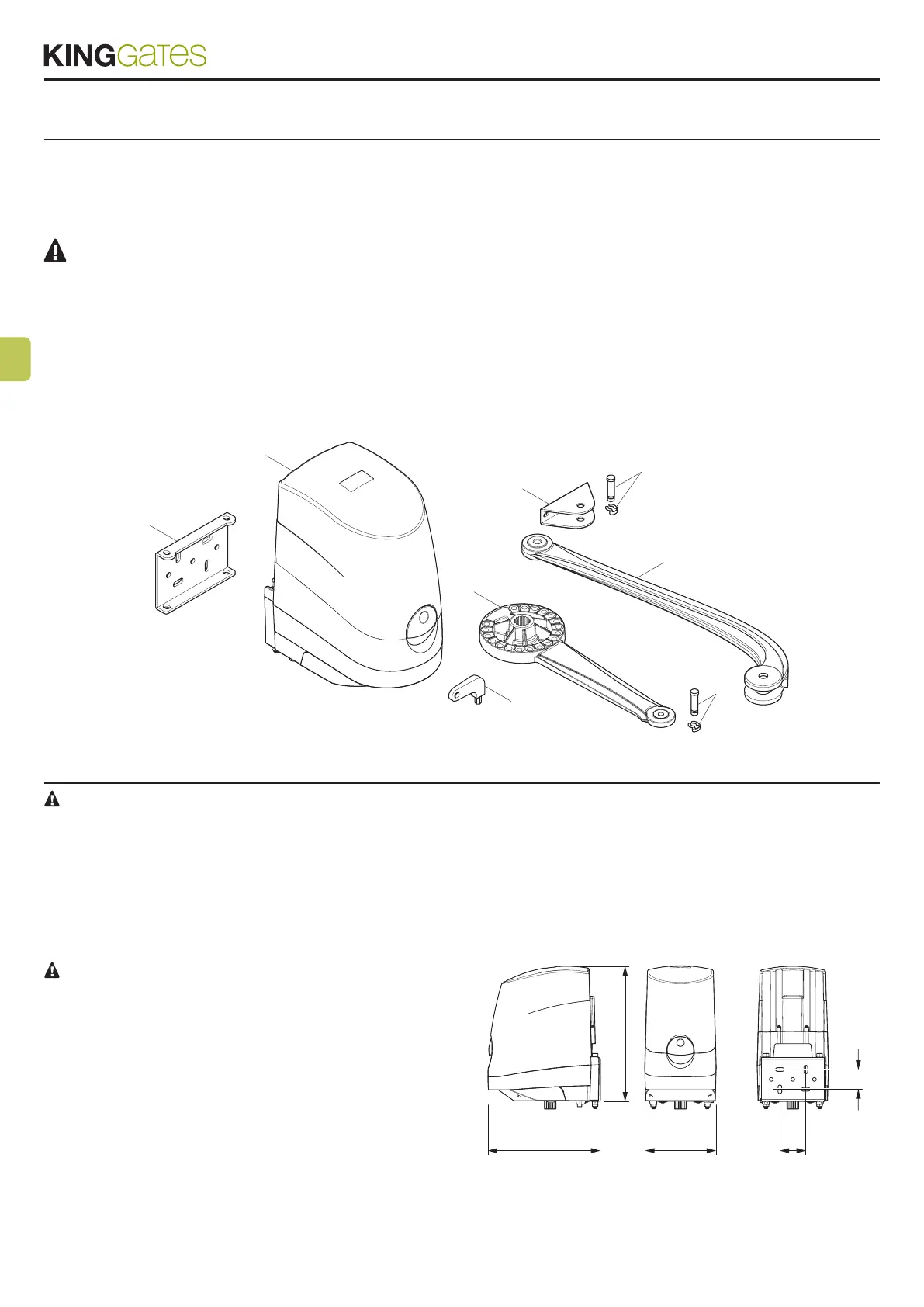 KINGGates