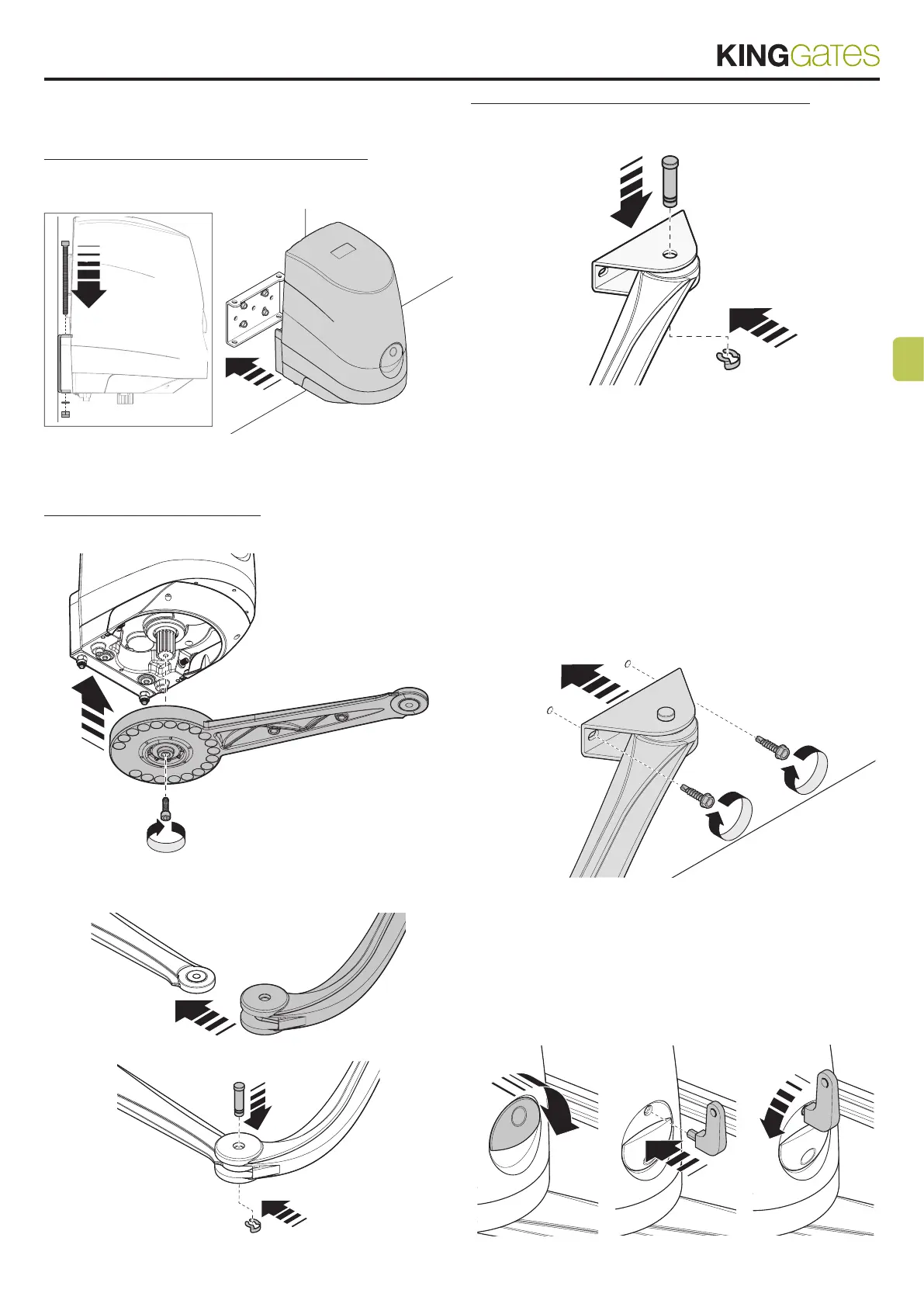 KINGGates