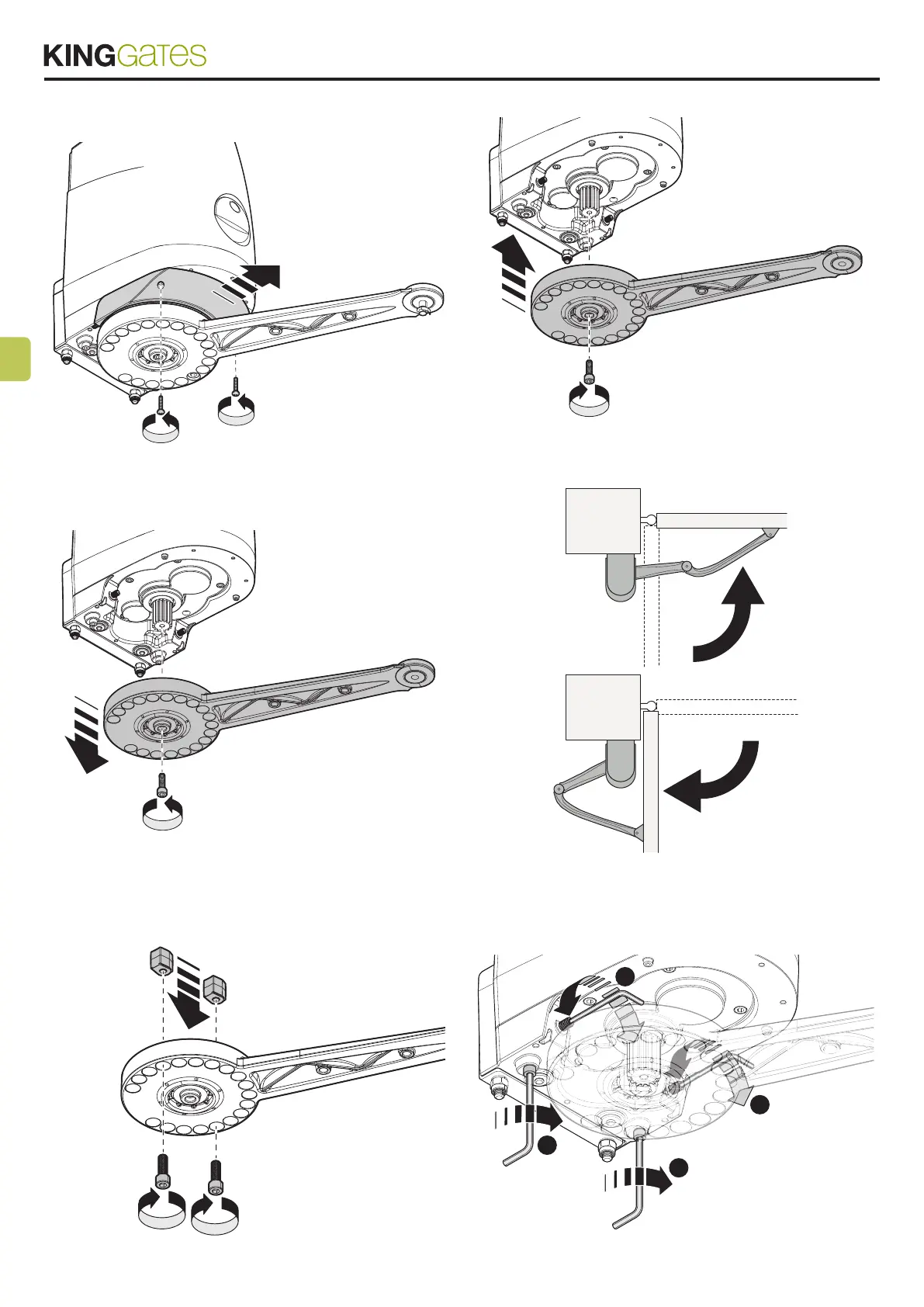 KINGGates