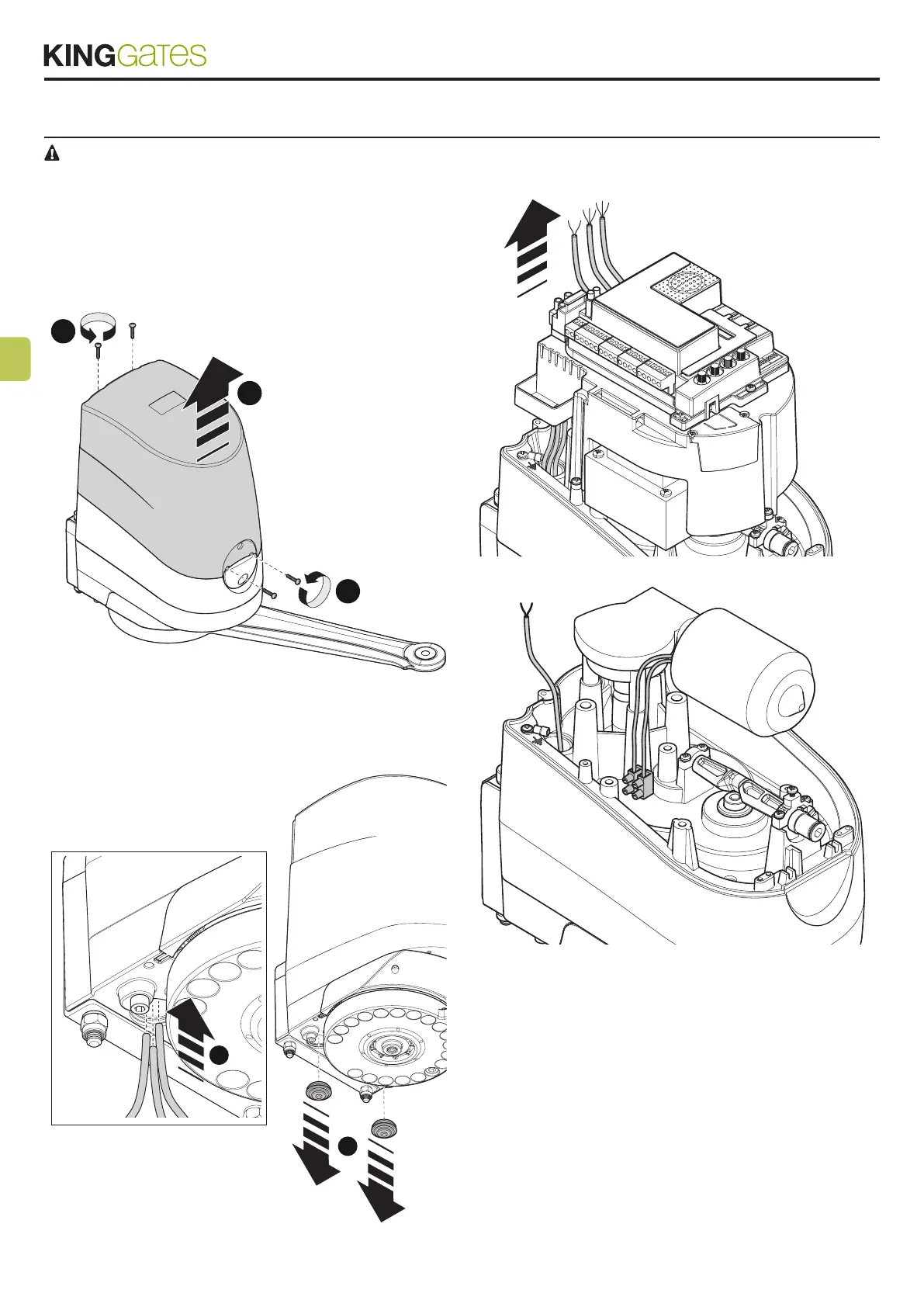 KINGGates