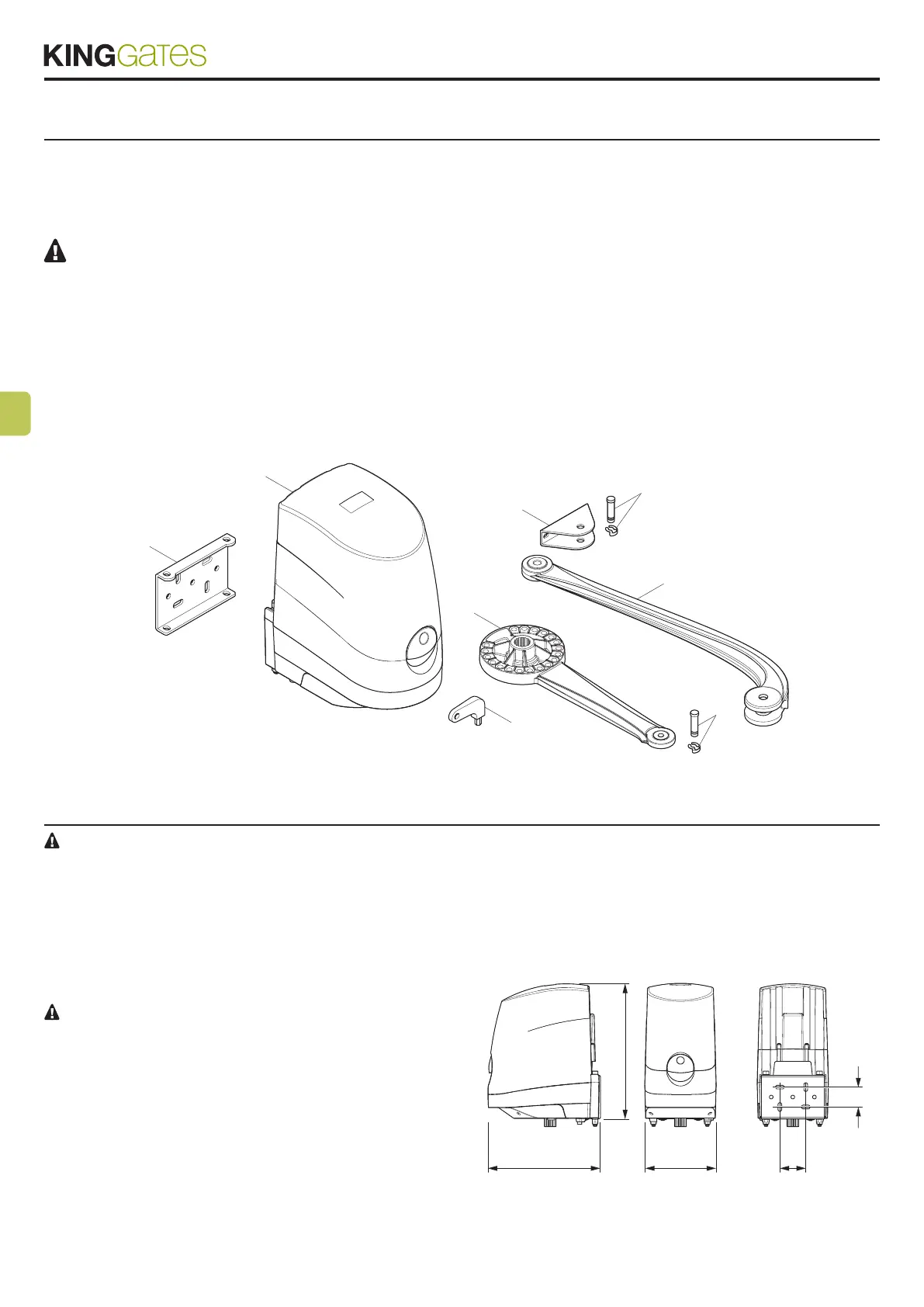 KINGGates